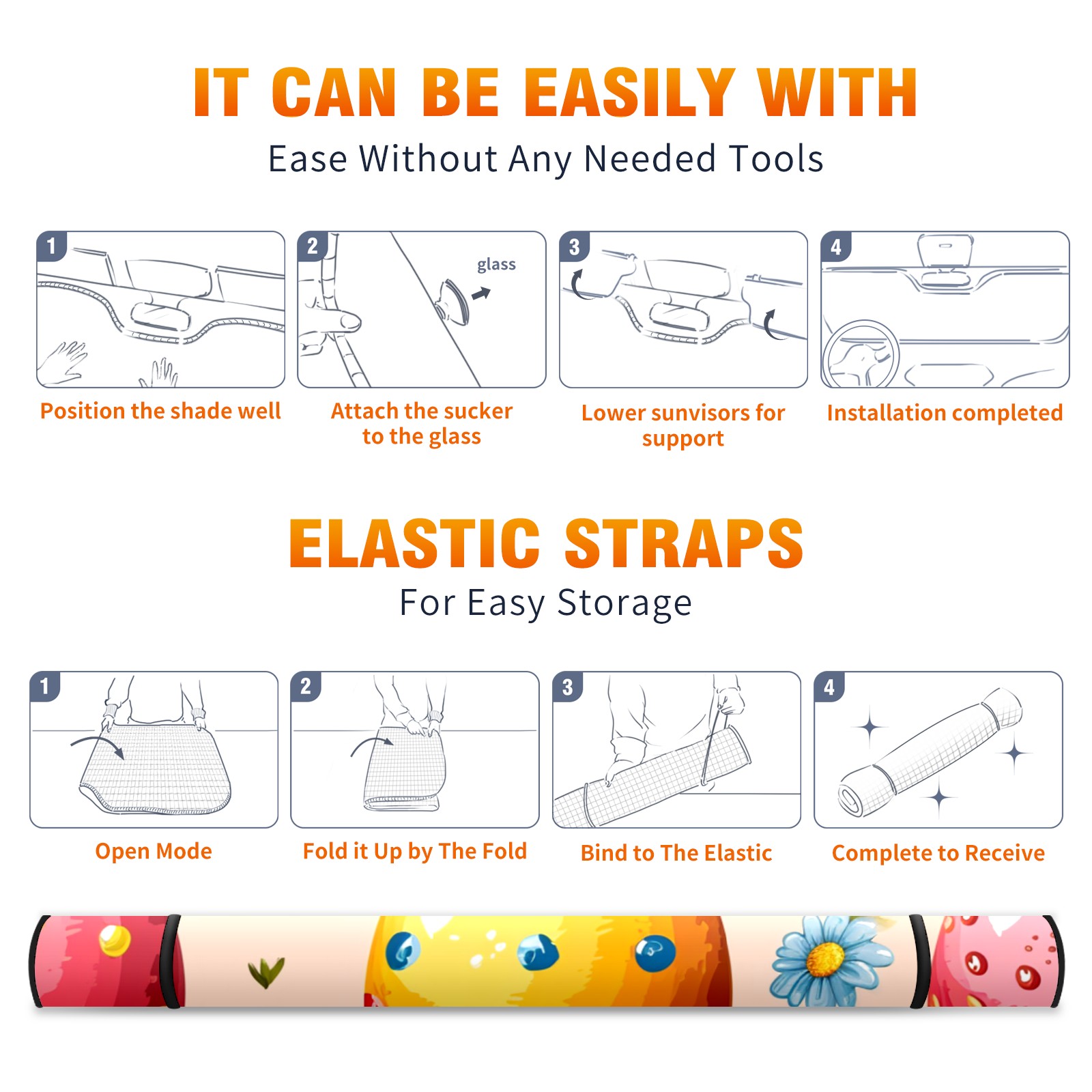 IT CAN BE EASILY WITH

Ease Without Any Needed Tools

1

Position the shade well

2

glass

Attach the sucker to the glass

3

Lower sunvisors for support

4

Installation completed

ELASTIC STRAPS

For Easy Storage

1

Open Mode

2

Fold it Up by The Fold

3

Bind to The Elastic

4

Complete to Receive