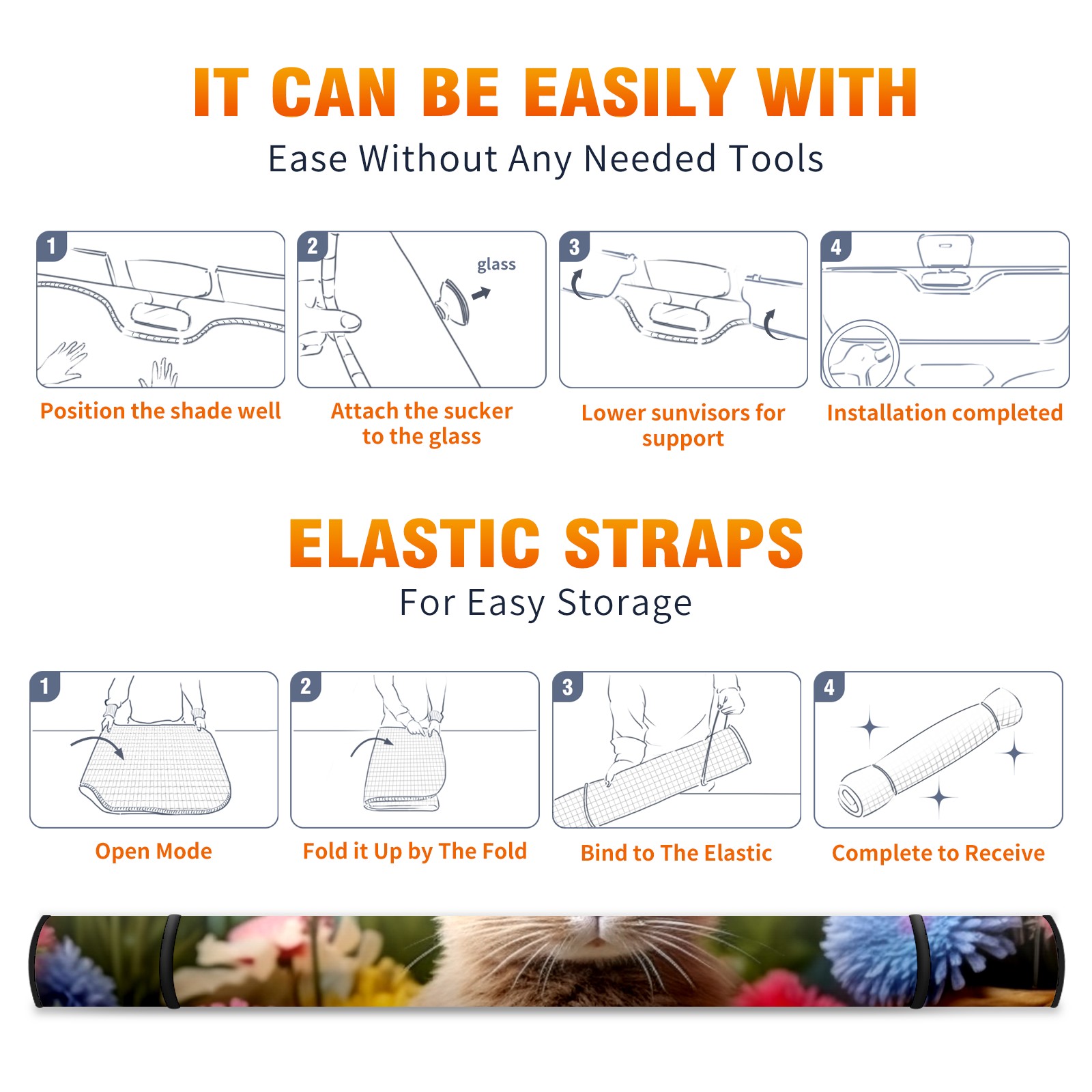 IT CAN BE EASILY WITH

Ease Without Any Needed Tools

1

Position the shade well

2

glass

Attach the sucker to the glass

3

Lower sunvisors for support

4

Installation completed

ELASTIC STRAPS

For Easy Storage

1

Open Mode

2

Fold it Up by The Fold

3

Bind to The Elastic

4

Complete to Receive