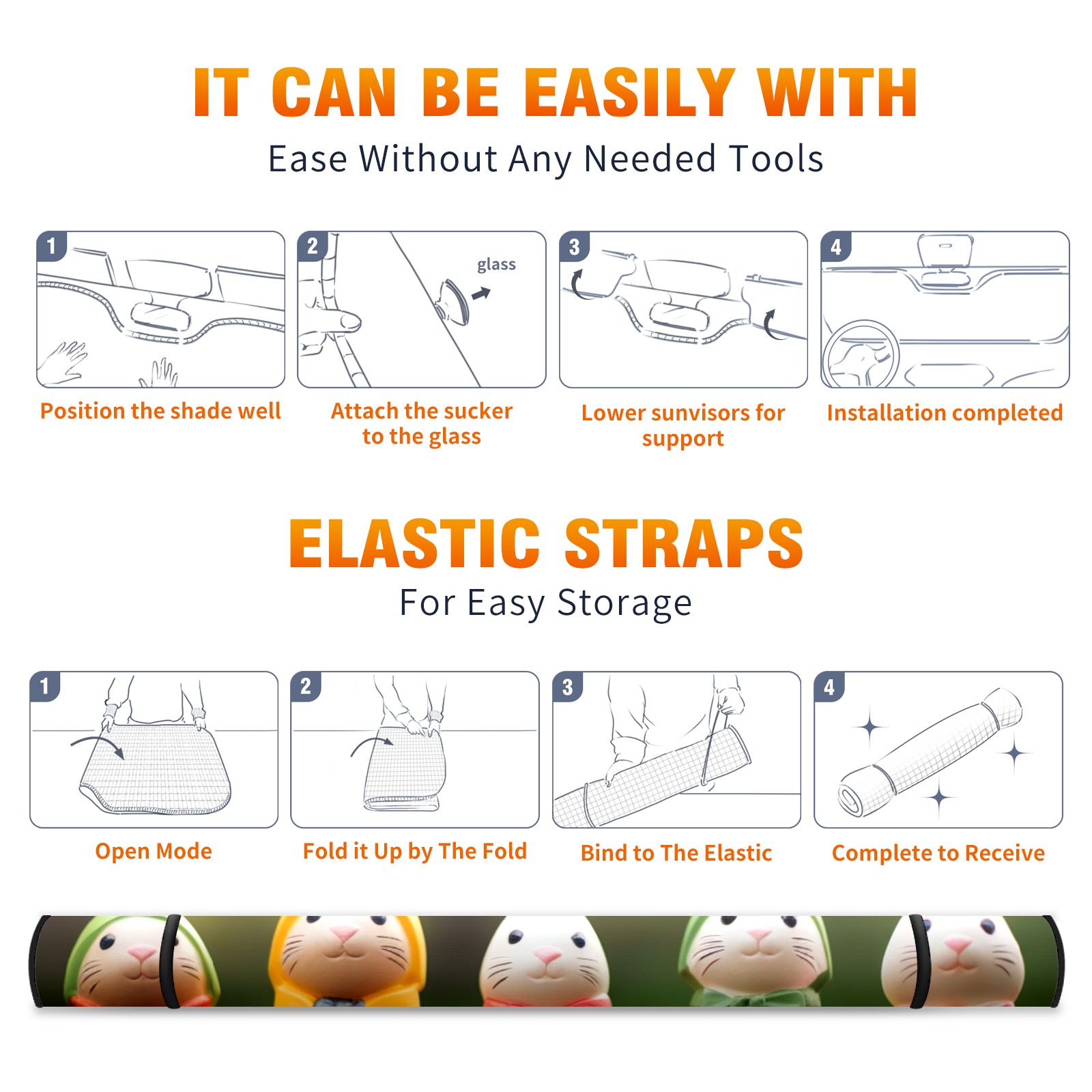 IT CAN BE EASILY WITH
Ease Without Any Needed Tools

1
Position the shade well

2
glass
Attach the sucker to the glass

3
Lower sunvisors for support

4
Installation completed

ELASTIC STRAPS
For Easy Storage

1
Open Mode

2
Fold it Up by The Fold

3
Bind to The Elastic

4
Complete to Receive