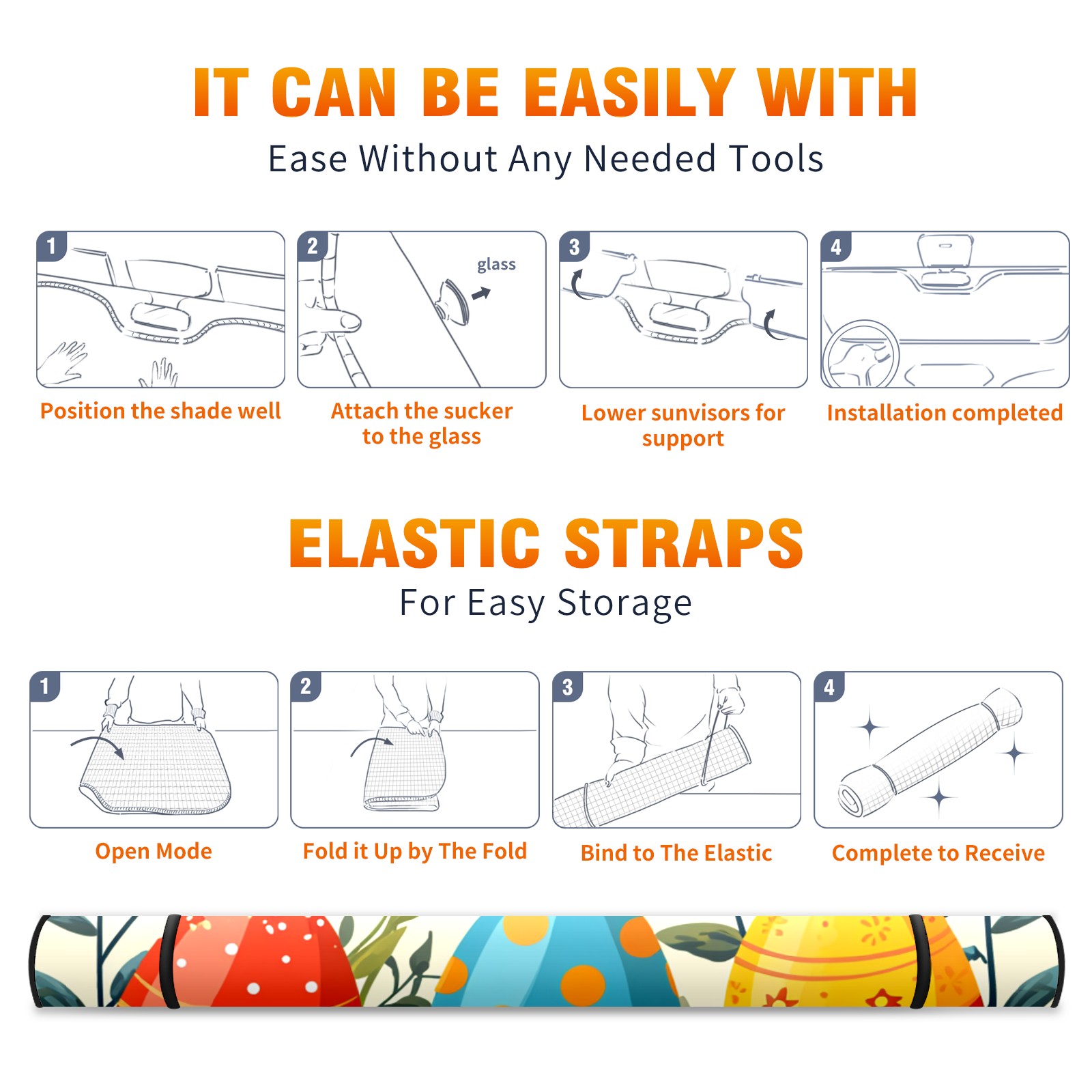 IT CAN BE EASILY WITH
Ease Without Any Needed Tools

1
Position the shade well

2
glass
Attach the sucker to the glass

3
Lower sunvisors for support

4
Installation completed

ELASTIC STRAPS
For Easy Storage

1
Open Mode

2
Fold it Up by The Fold

3
Bind to The Elastic

4
Complete to Receive