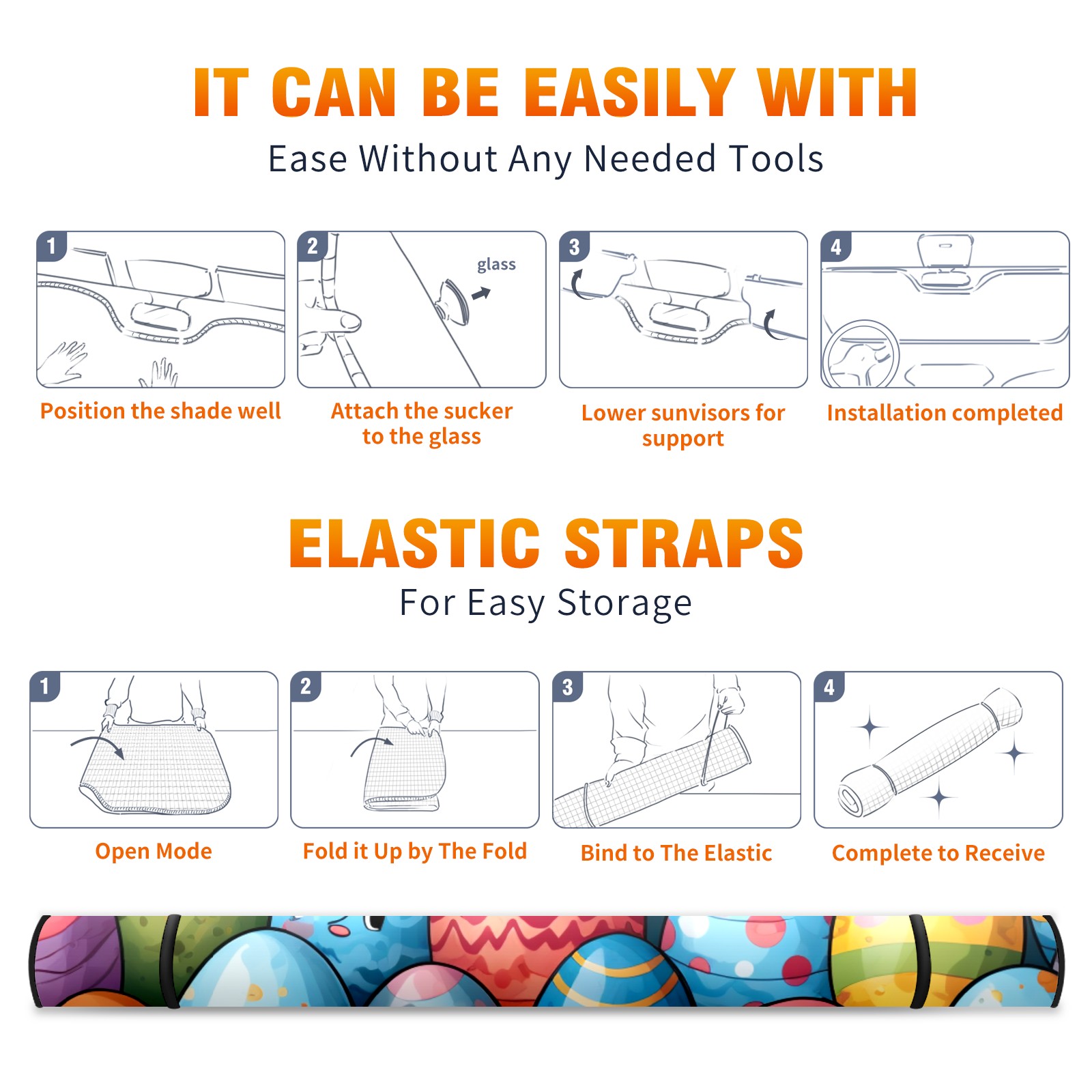 IT CAN BE EASILY WITH

Ease Without Any Needed Tools

1

Position the shade well

2

glass

Attach the sucker to the glass

3

Lower sunvisors for support

4

Installation completed

ELASTIC STRAPS

For Easy Storage

1

Open Mode

2

Fold it Up by The Fold

3

Bind to The Elastic

4

Complete to Receive