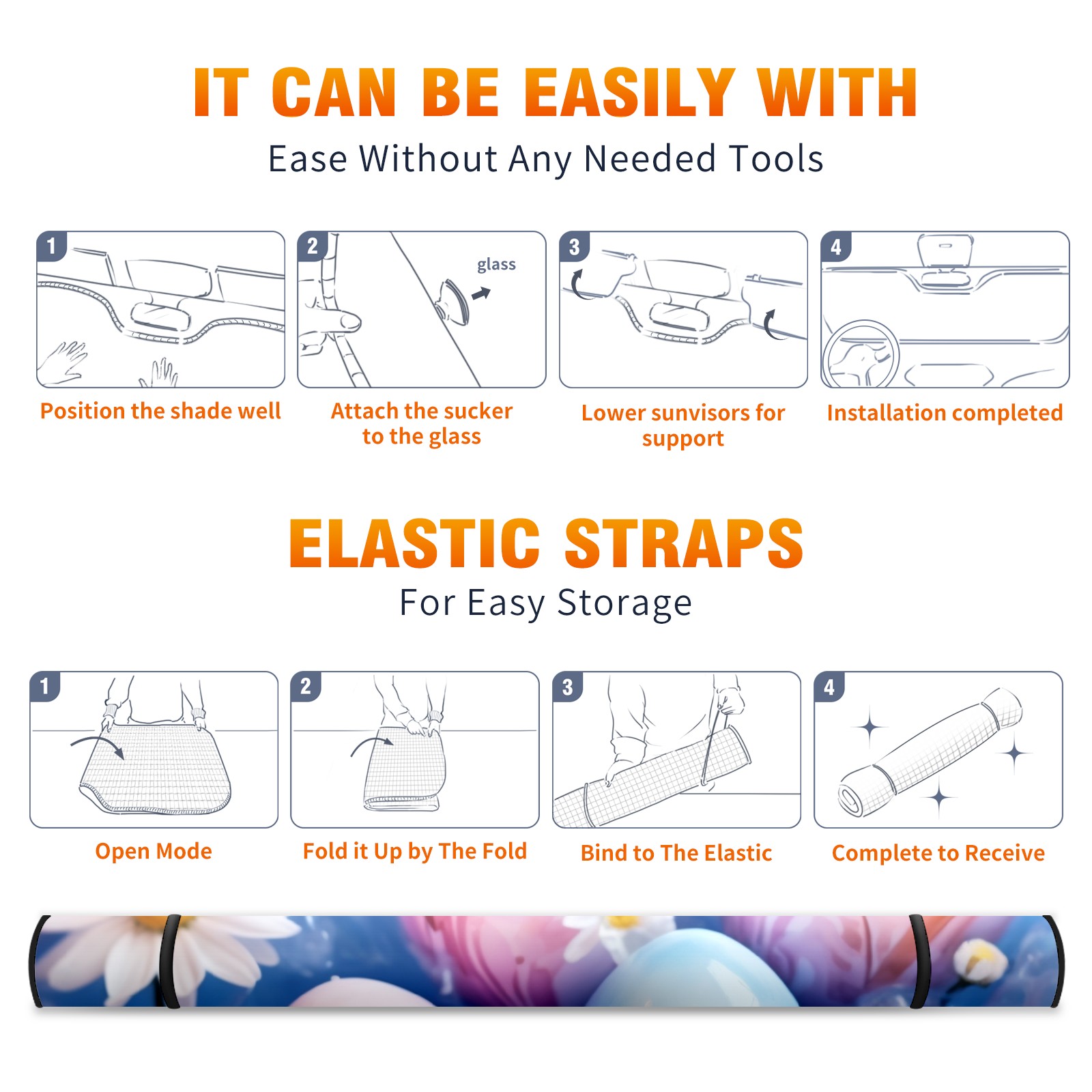 IT CAN BE EASILY WITH
Ease Without Any Needed Tools

1
Position the shade well

2
glass
Attach the sucker to the glass

3
Lower sunvisors for support

4
Installation completed

ELASTIC STRAPS
For Easy Storage

1
Open Mode

2
Fold it Up by The Fold

3
Bind to The Elastic

4
Complete to Receive