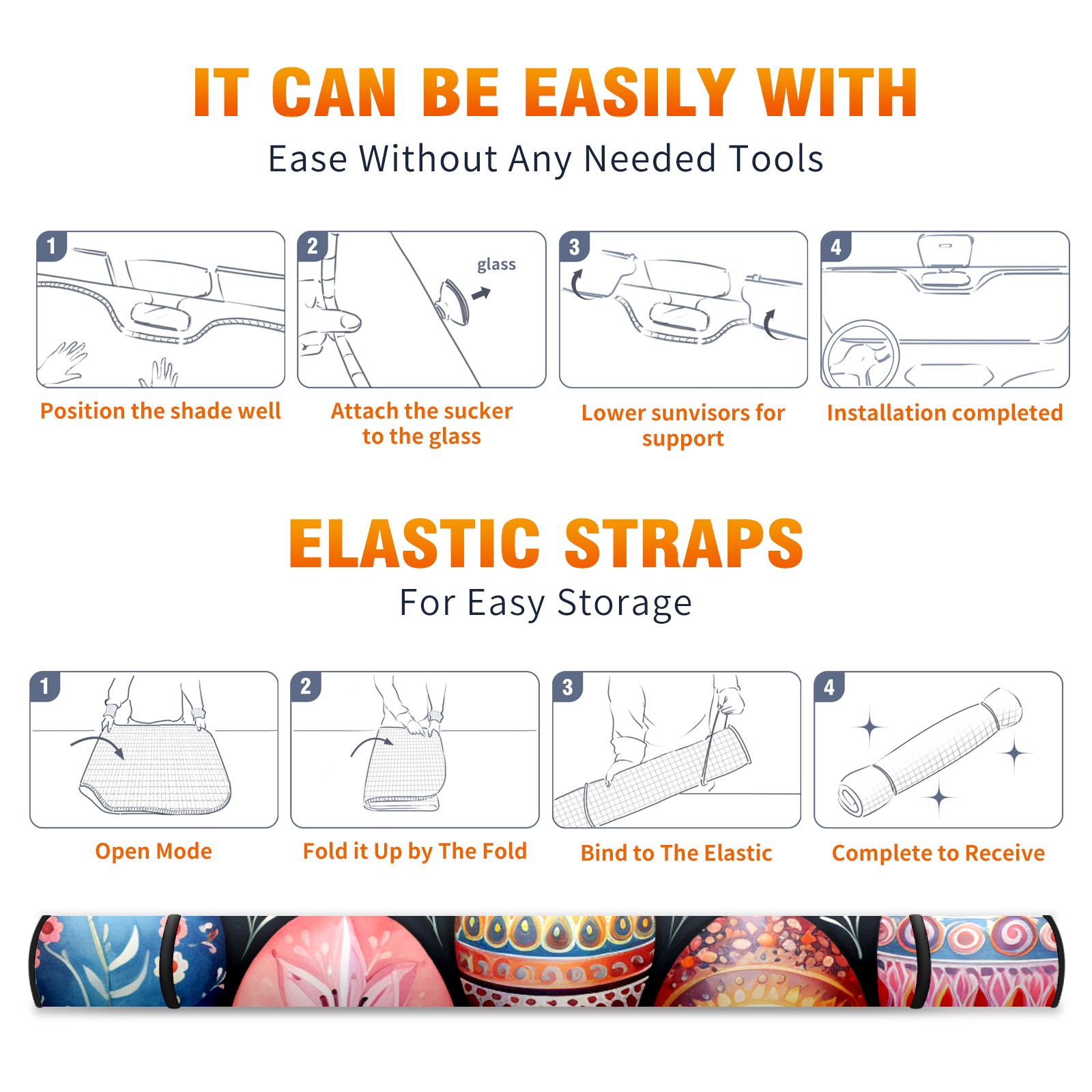 IT CAN BE EASILY WITH

Ease Without Any Needed Tools

1

Position the shade well

2

glass

Attach the sucker to the glass

3

Lower sunvisors for support

4

Installation completed

ELASTIC STRAPS

For Easy Storage

1

Open Mode

2

Fold it Up by The Fold

3

Bind to The Elastic

4

Complete to Receive