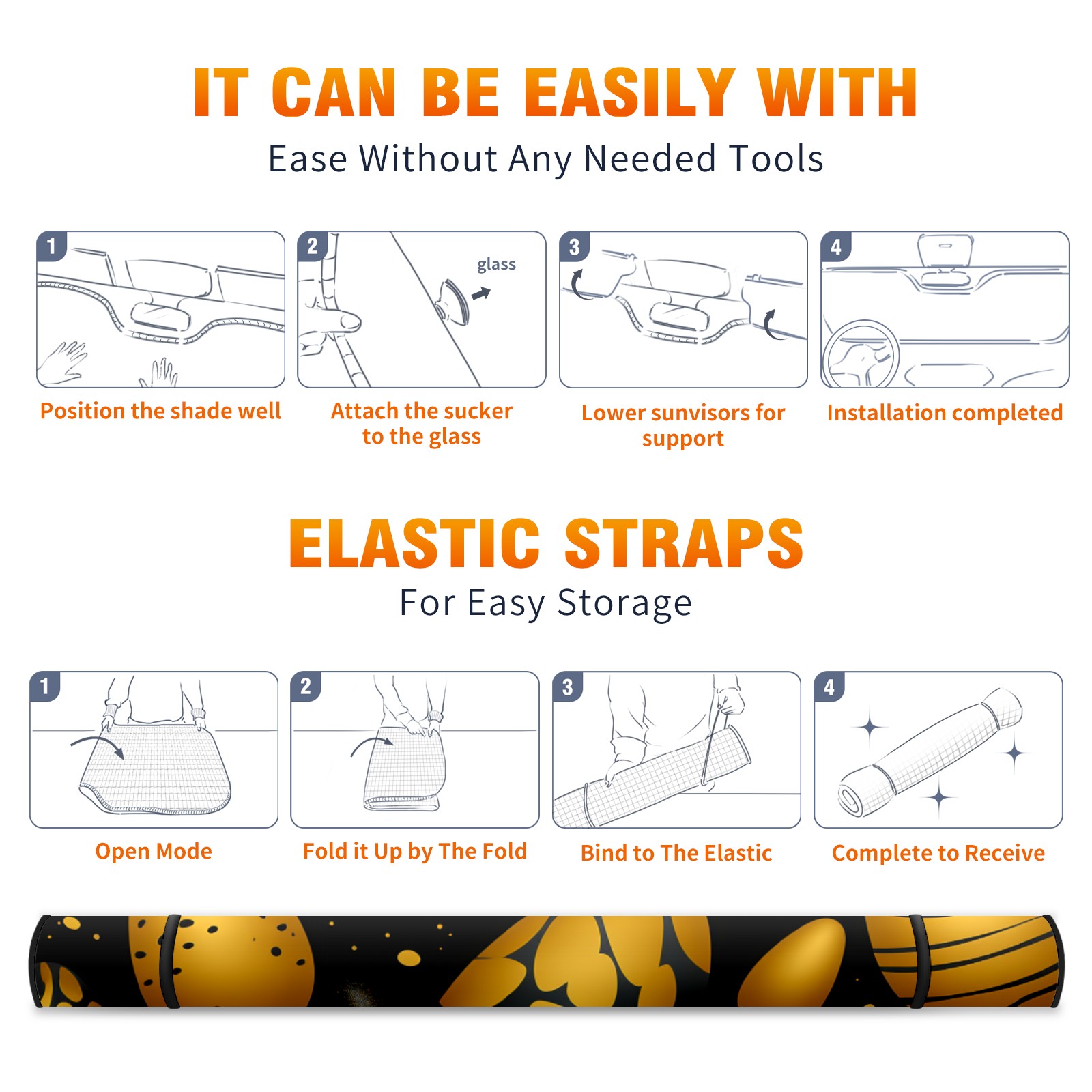 IT CAN BE EASILY WITH

Ease Without Any Needed Tools

1

Position the shade well

2

glass

Attach the sucker to the glass

3

Lower sunvisors for support

4

Installation completed

ELASTIC STRAPS

For Easy Storage

1

Open Mode

2

Fold it Up by The Fold

3

Bind to The Elastic

4

Complete to Receive