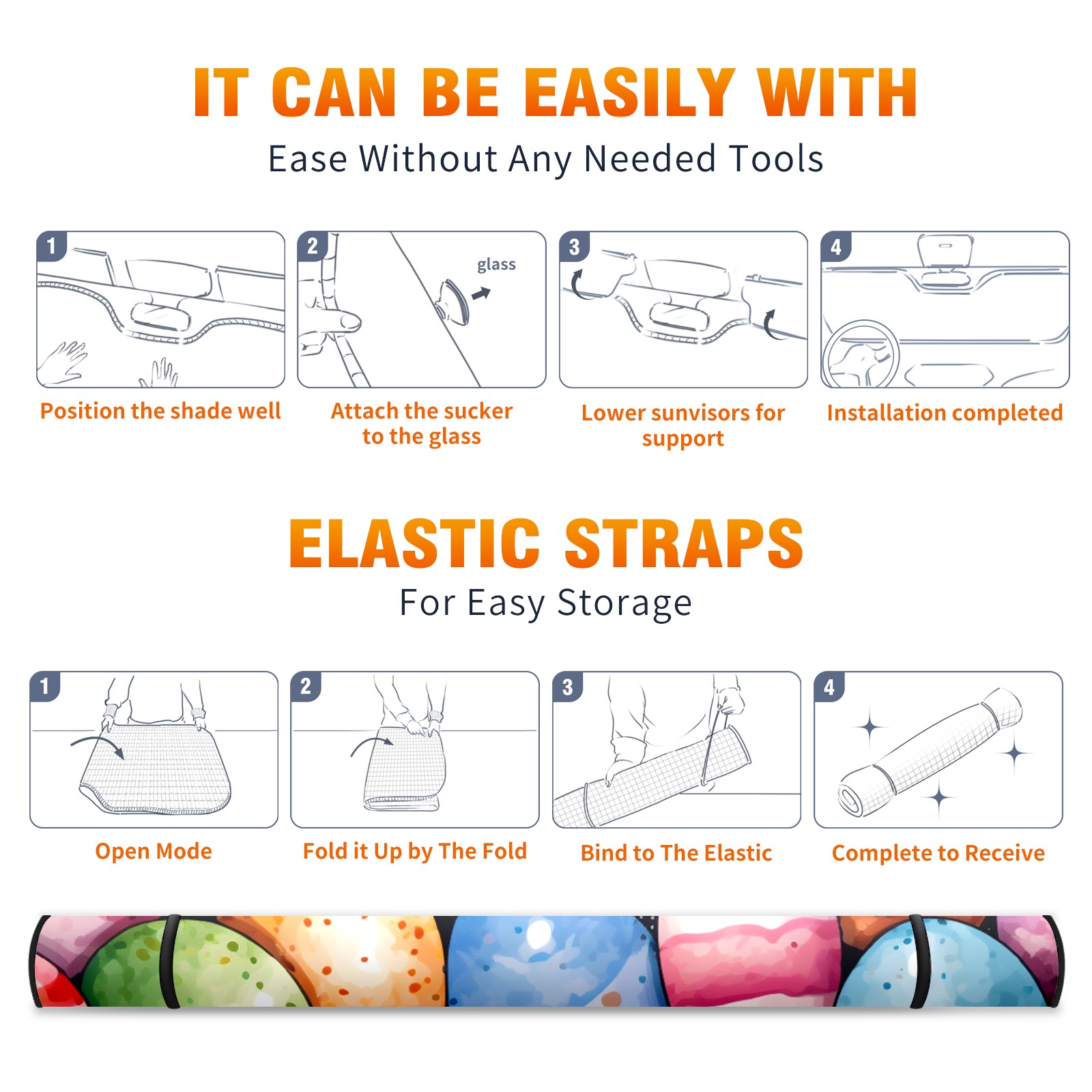 IT CAN BE EASILY WITH
Ease Without Any Needed Tools

1
Position the shade well

2
glass
Attach the sucker to the glass

3
Lower sunvisors for support

4
Installation completed

ELASTIC STRAPS
For Easy Storage

1
Open Mode

2
Fold it Up by The Fold

3
Bind to The Elastic

4
Complete to Receive