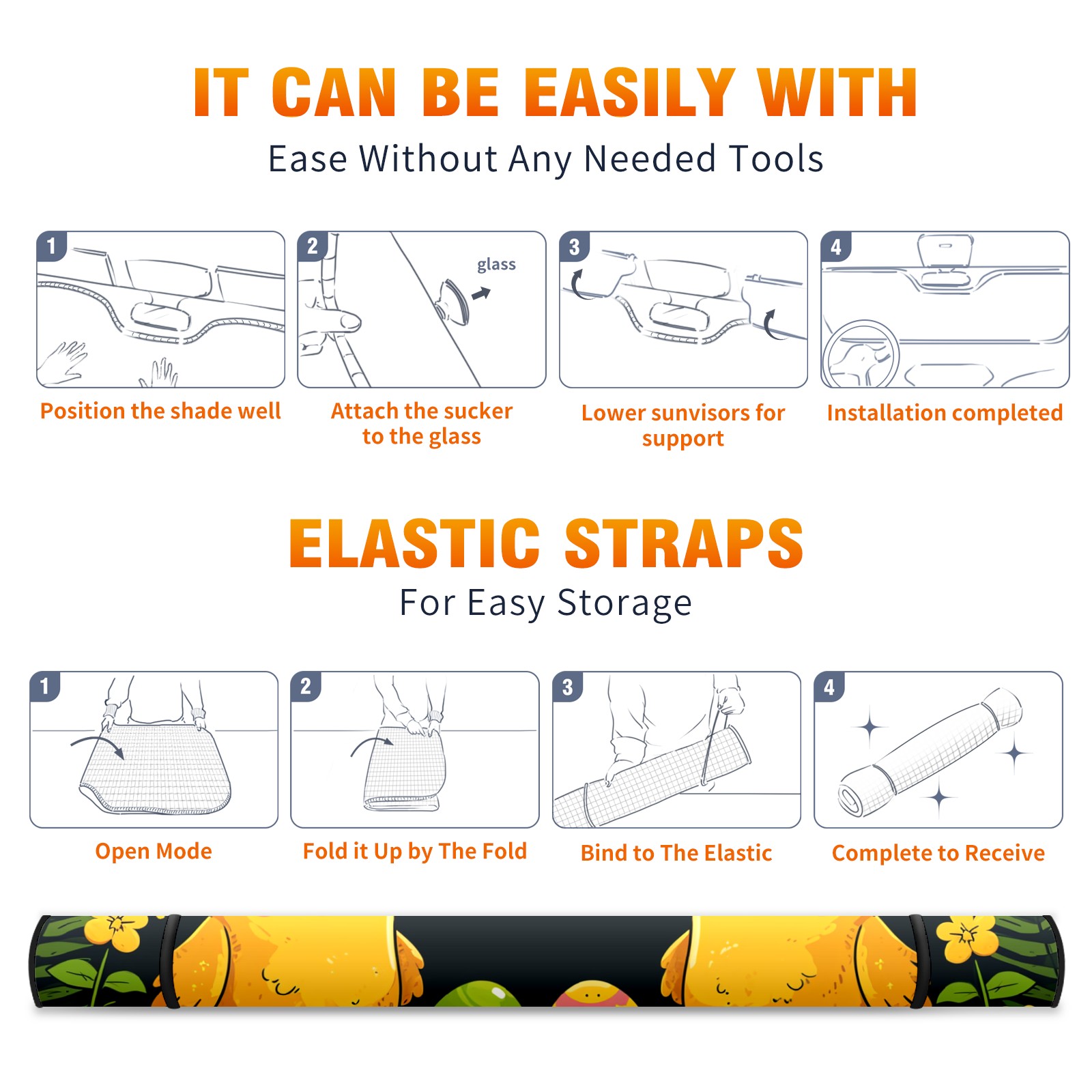 IT CAN BE EASILY WITH
Ease Without Any Needed Tools

1
Position the shade well

2
glass
Attach the sucker to the glass

3
Lower sunvisors for support

4
Installation completed

ELASTIC STRAPS
For Easy Storage

1
Open Mode

2
Fold it Up by The Fold

3
Bind to The Elastic

4
Complete to Receive