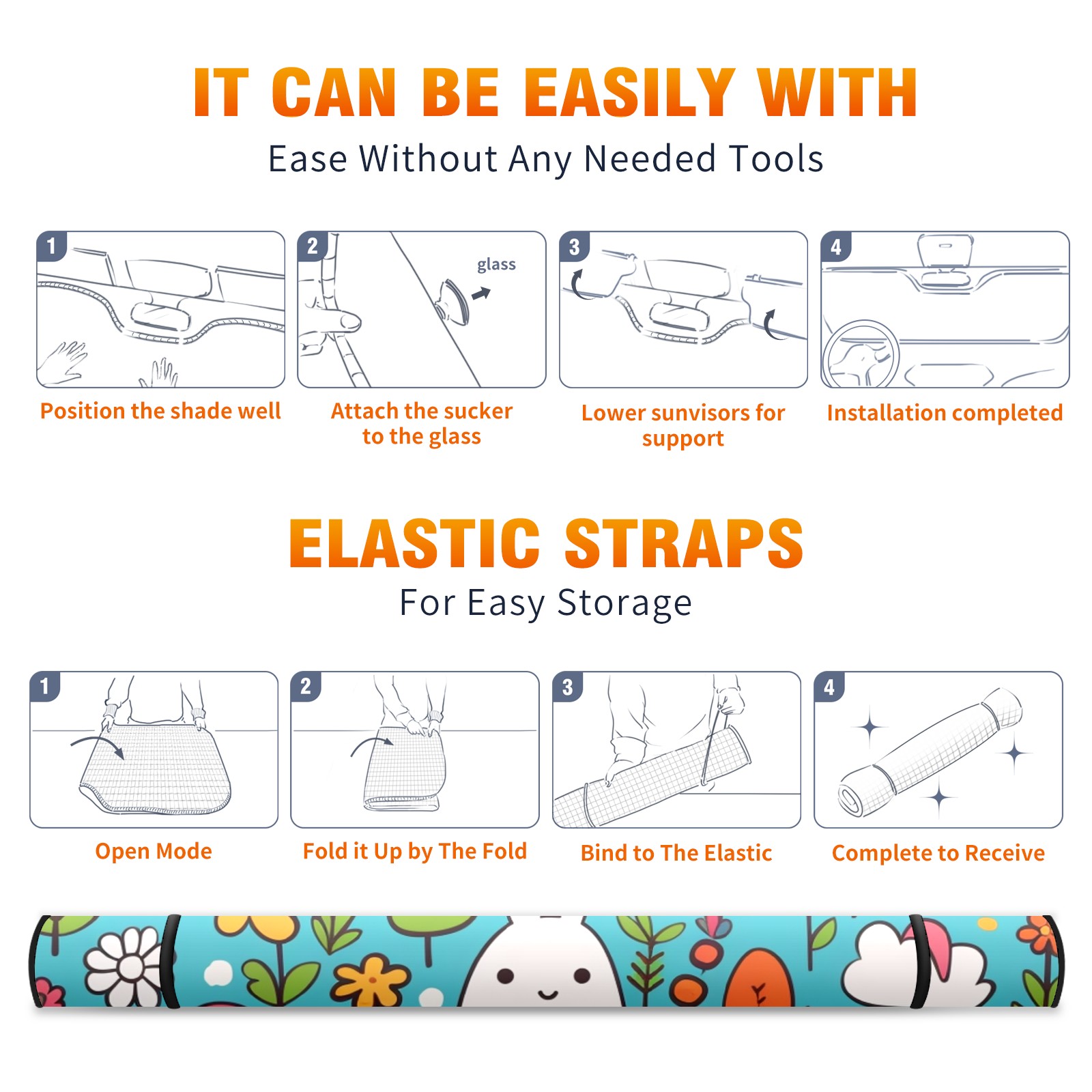 IT CAN BE EASILY WITH
Ease Without Any Needed Tools

1
Position the shade well

2
glass
Attach the sucker to the glass

3
Lower sunvisors for support

4
Installation completed

ELASTIC STRAPS
For Easy Storage

1
Open Mode

2
Fold it Up by The Fold

3
Bind to The Elastic

4
Complete to Receive