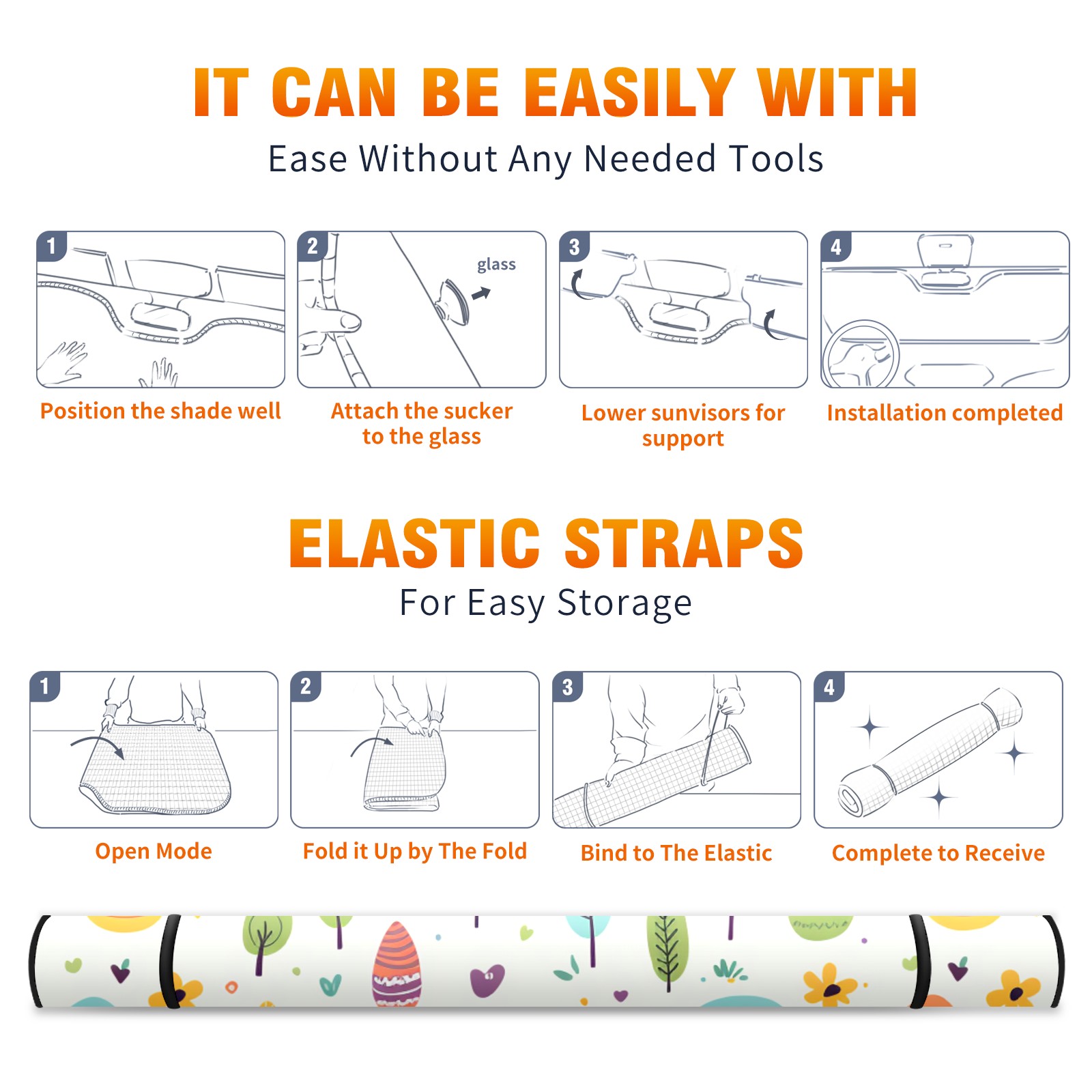 IT CAN BE EASILY WITH

Ease Without Any Needed Tools

1
Position the shade well

2
glass
Attach the sucker to the glass

3
Lower sunvisors for support

4
Installation completed

ELASTIC STRAPS

For Easy Storage

1
Open Mode

2
Fold it Up by The Fold

3
Bind to The Elastic

4
Complete to Receive