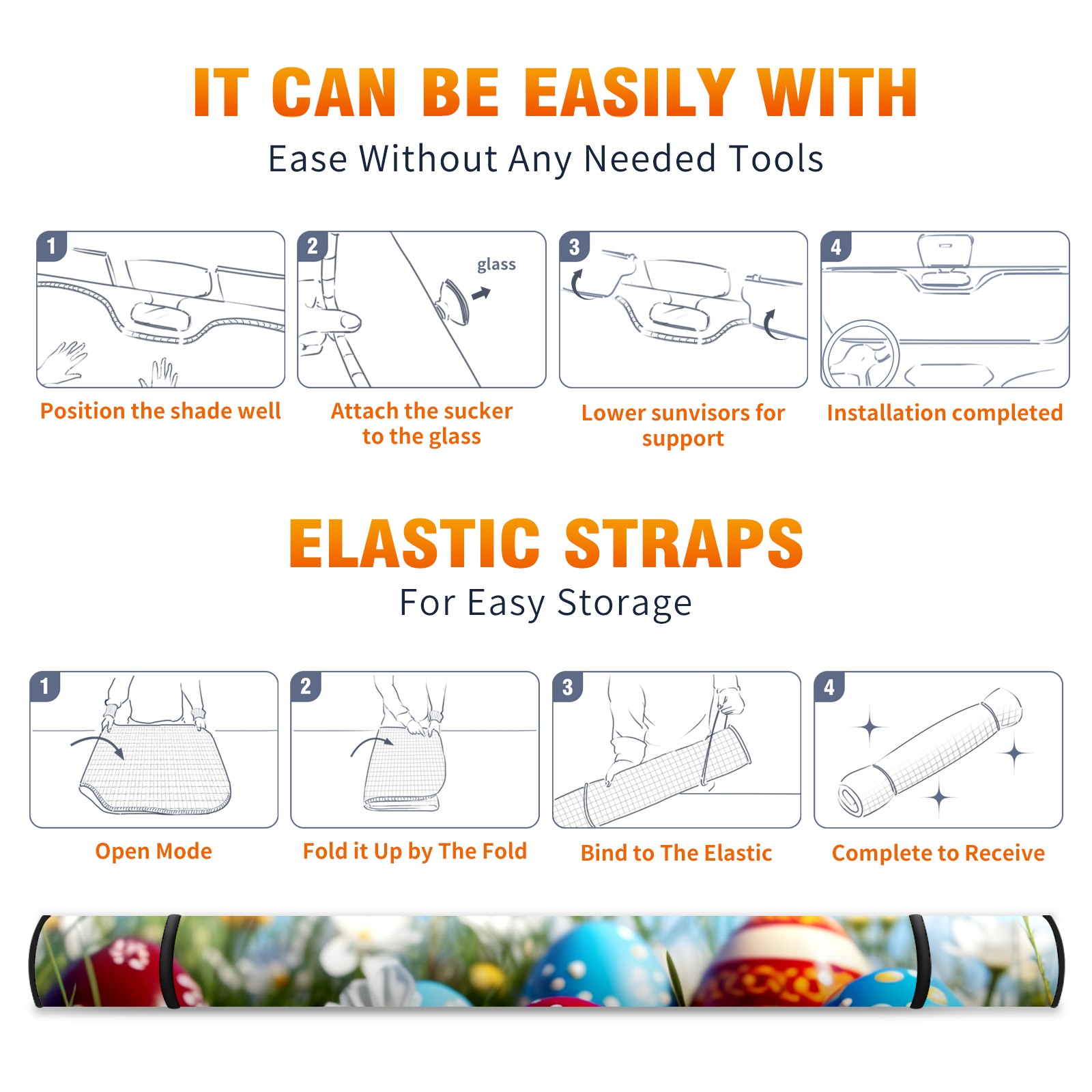 IT CAN BE EASILY WITH
Ease Without Any Needed Tools

1
Position the shade well

2
glass
Attach the sucker to the glass

3
Lower sunvisors for support

4
Installation completed

ELASTIC STRAPS
For Easy Storage

1
Open Mode

2
Fold it Up by The Fold

3
Bind to The Elastic

4
Complete to Receive