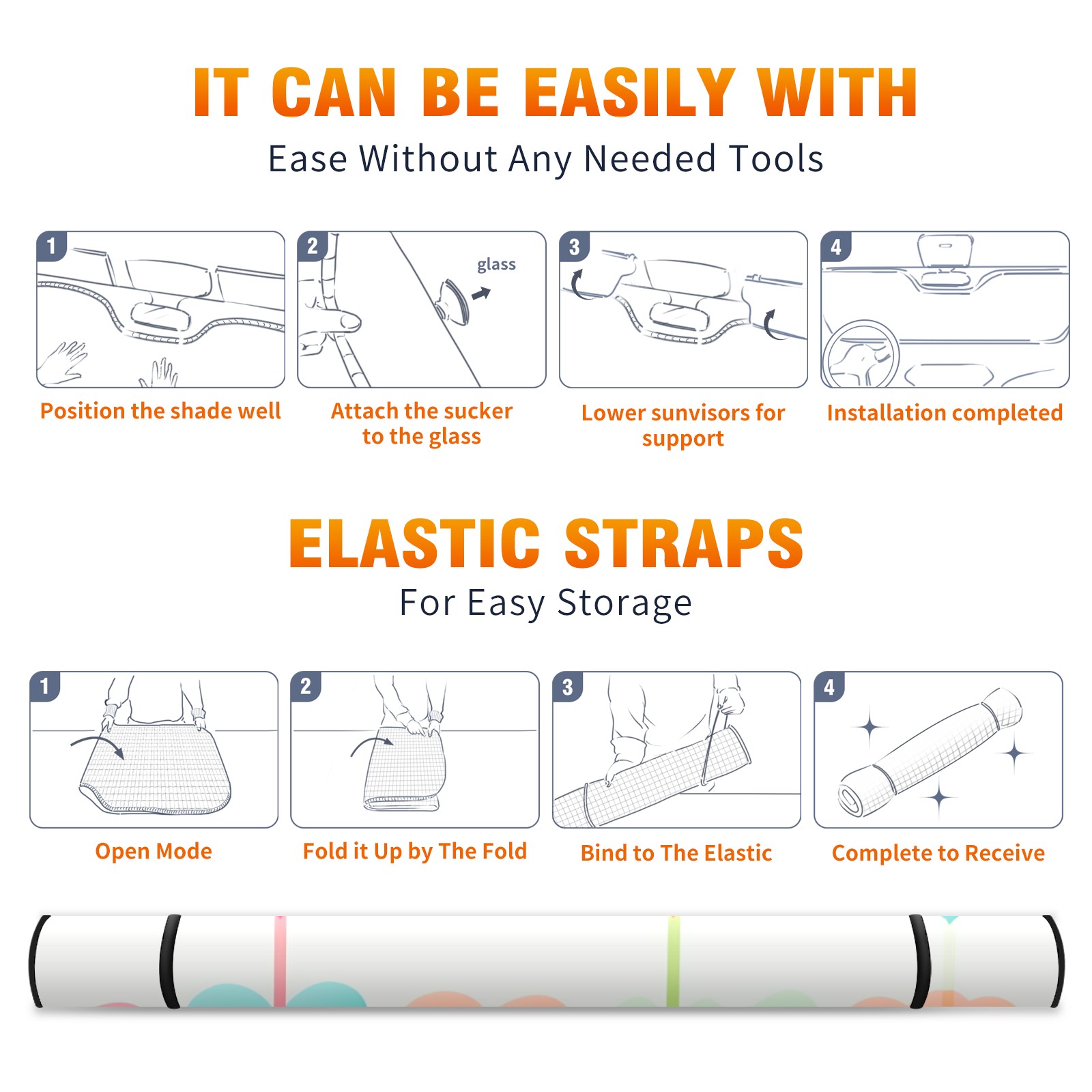 IT CAN BE EASILY WITH
Ease Without Any Needed Tools

1
Position the shade well

2
glass
Attach the sucker to the glass

3
Lower sunvisors for support

4
Installation completed

ELASTIC STRAPS
For Easy Storage

1
Open Mode

2
Fold it Up by The Fold

3
Bind to The Elastic

4
Complete to Receive