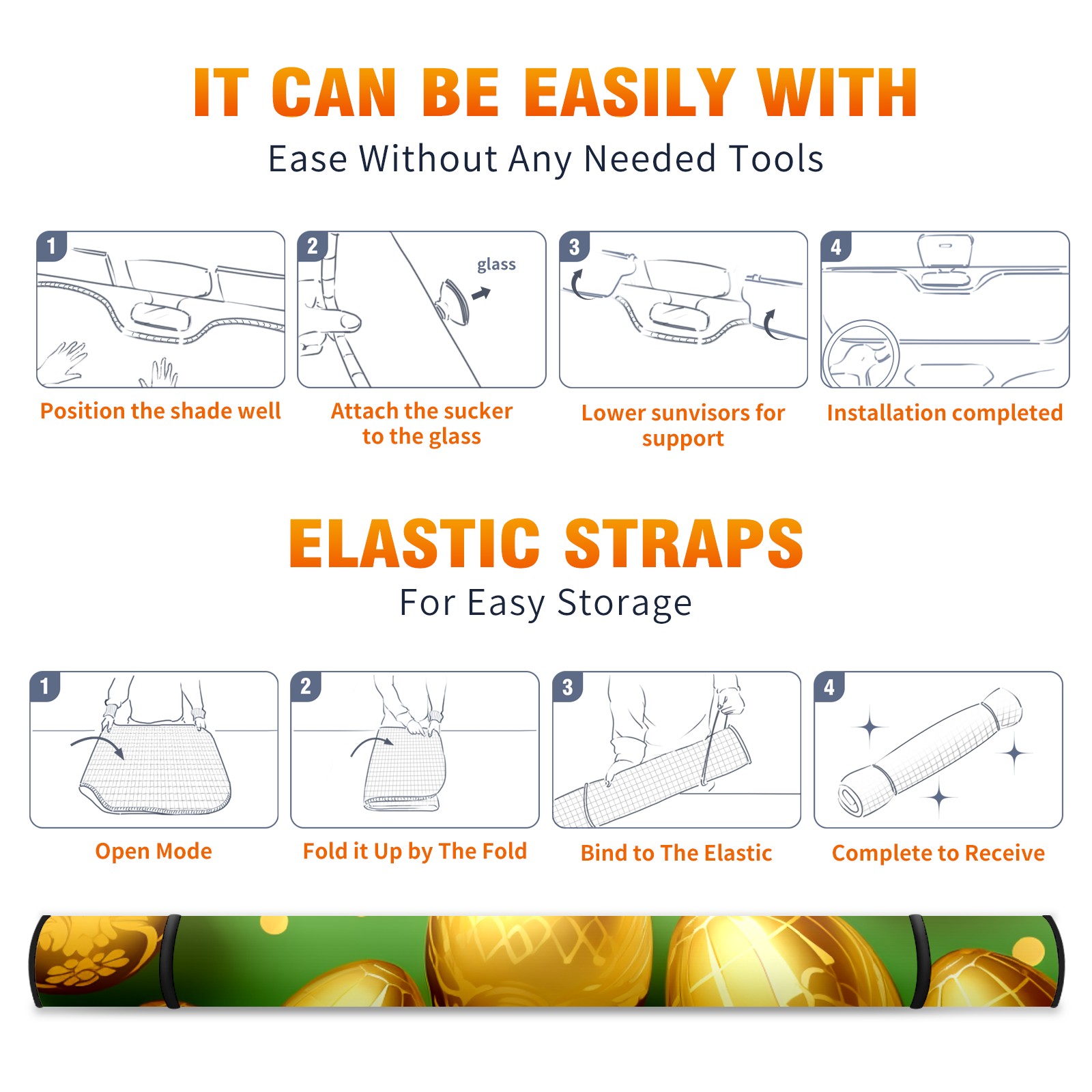 IT CAN BE EASILY WITH
Ease Without Any Needed Tools

1
Position the shade well

2
glass
Attach the sucker to the glass

3
Lower sunvisors for support

4
Installation completed

ELASTIC STRAPS
For Easy Storage

1
Open Mode

2
Fold it Up by The Fold

3
Bind to The Elastic

4
Complete to Receive