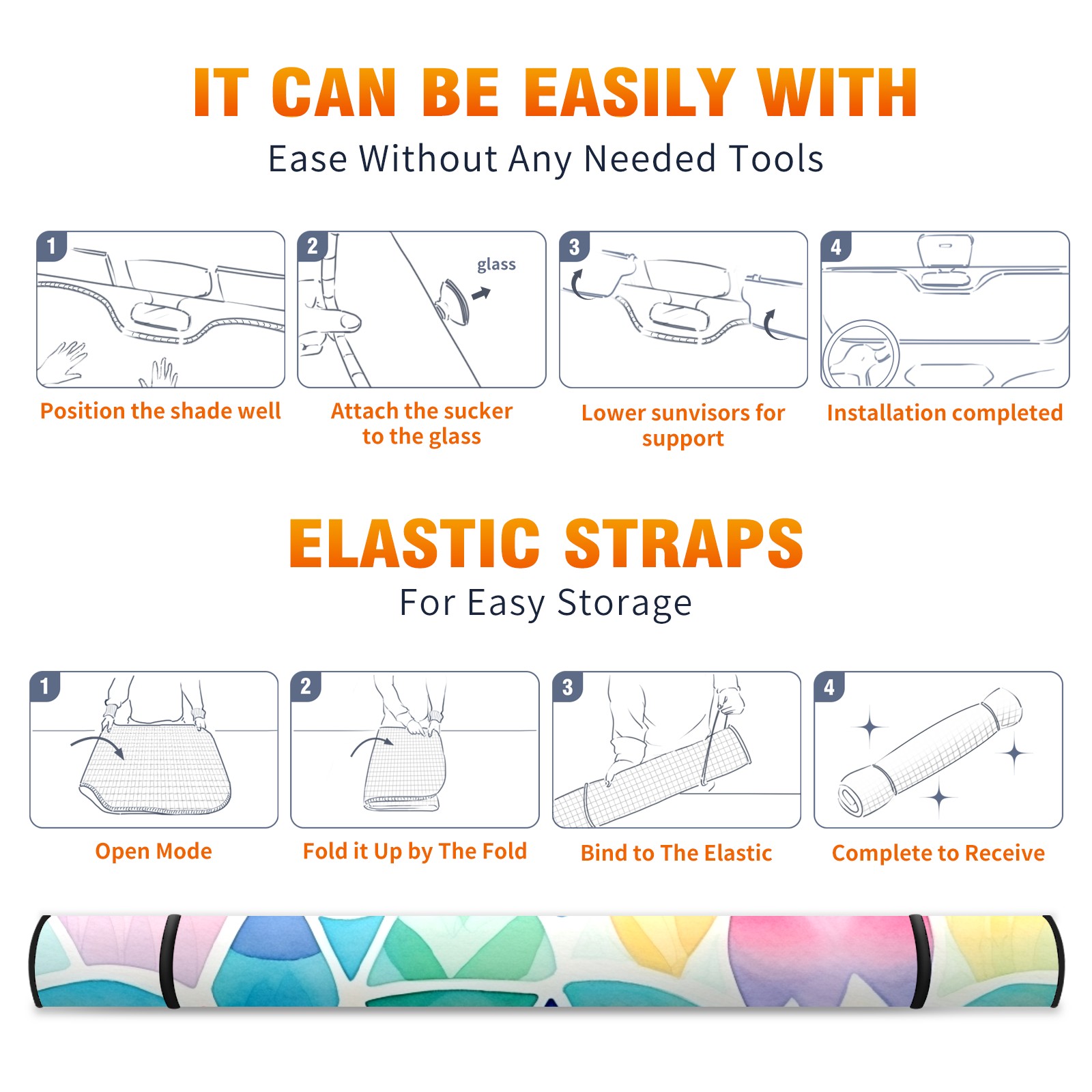 IT CAN BE EASILY WITH
Ease Without Any Needed Tools

1
Position the shade well

2
glass
Attach the sucker to the glass

3
Lower sunvisors for support

4
Installation completed

ELASTIC STRAPS
For Easy Storage

1
Open Mode

2
Fold it Up by The Fold

3
Bind to The Elastic

4
Complete to Receive