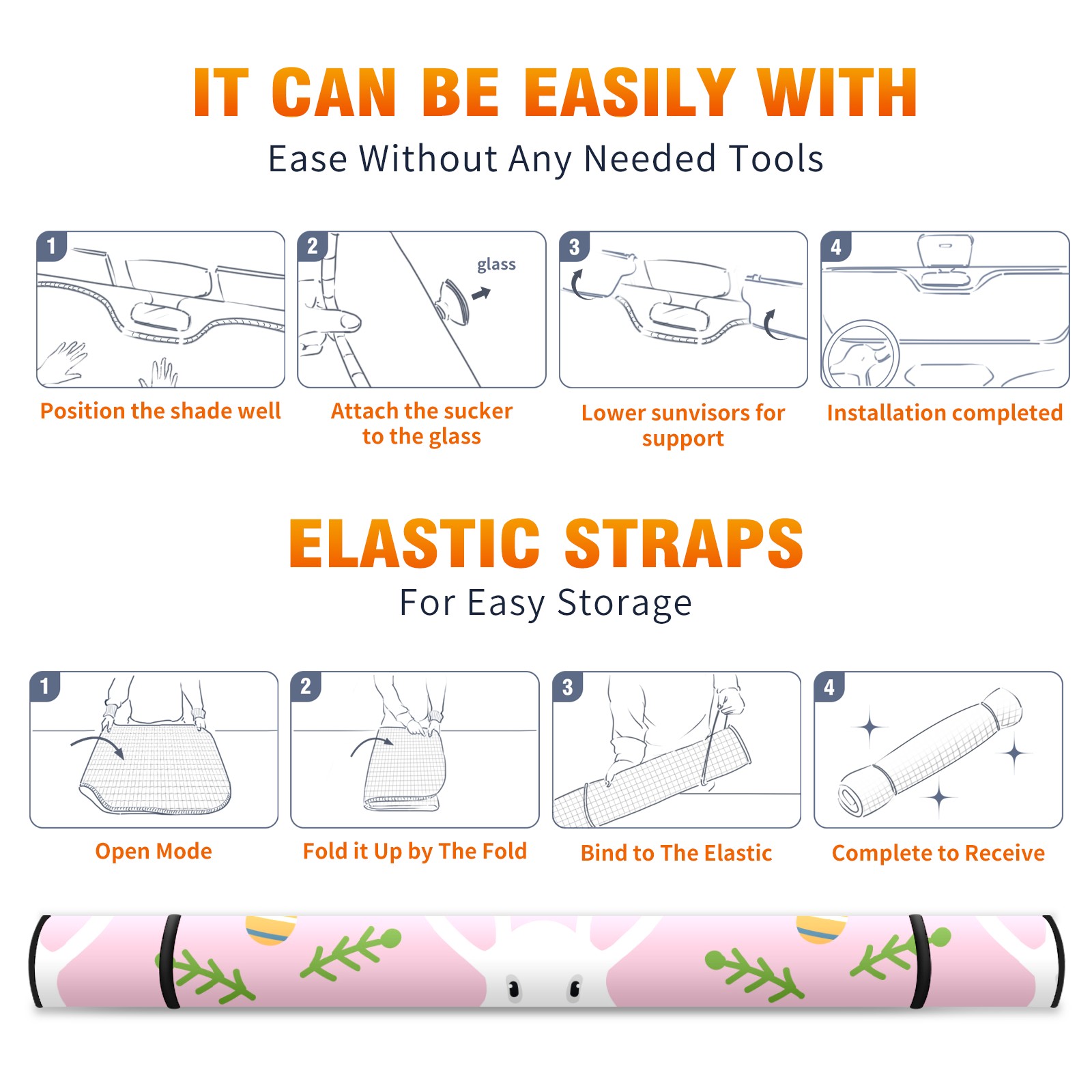 IT CAN BE EASILY WITH
Ease Without Any Needed Tools

1
Position the shade well

2
glass
Attach the sucker to the glass

3
Lower sunvisors for support

4
Installation completed

ELASTIC STRAPS
For Easy Storage

1
Open Mode

2
Fold it Up by The Fold

3
Bind to The Elastic

4
Complete to Receive