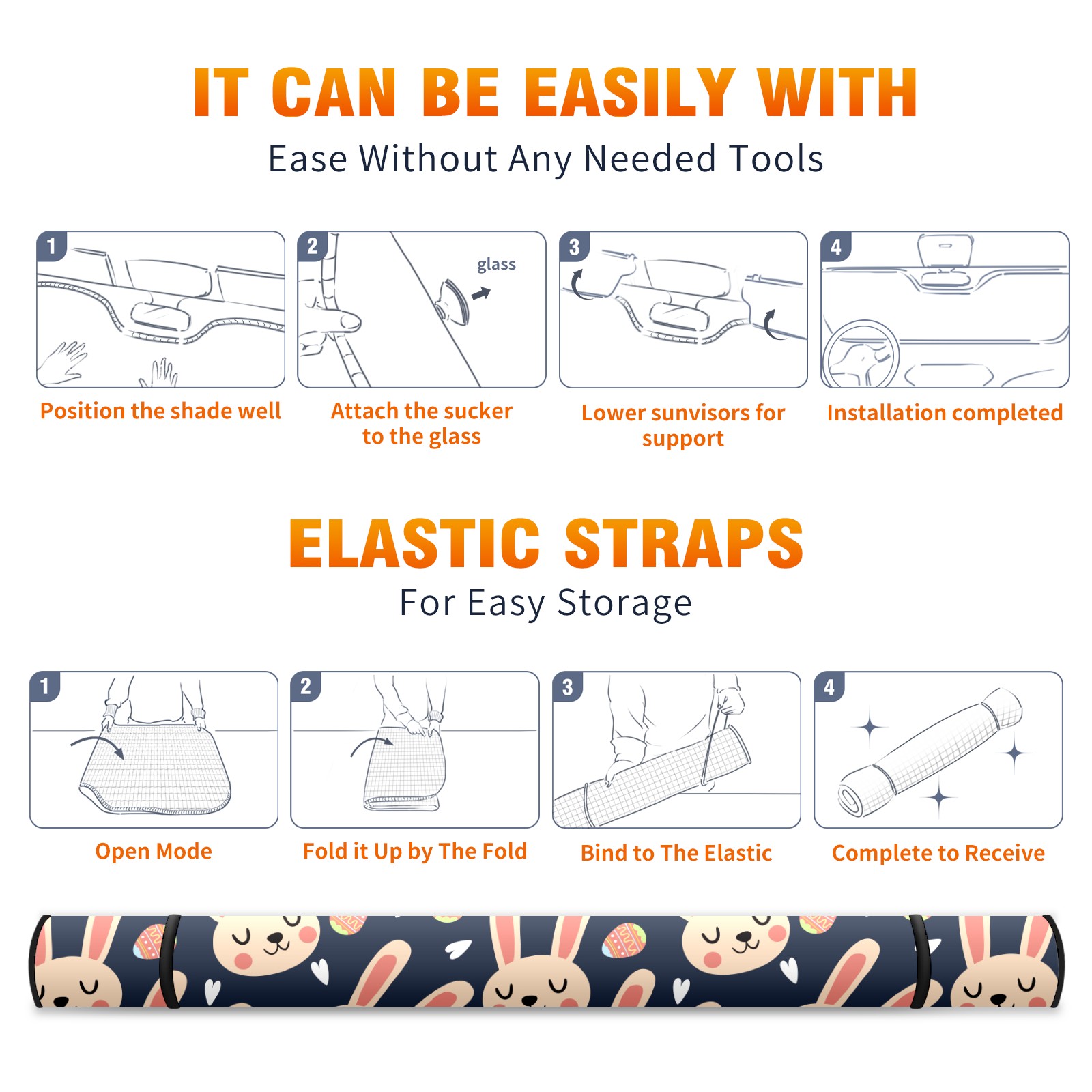 IT CAN BE EASILY WITH

Ease Without Any Needed Tools

1

Position the shade well

2

glass

Attach the sucker to the glass

3

Lower sunvisors for support

4

Installation completed

ELASTIC STRAPS

For Easy Storage

1

Open Mode

2

Fold it Up by The Fold

3

Bind to The Elastic

4

Complete to Receive