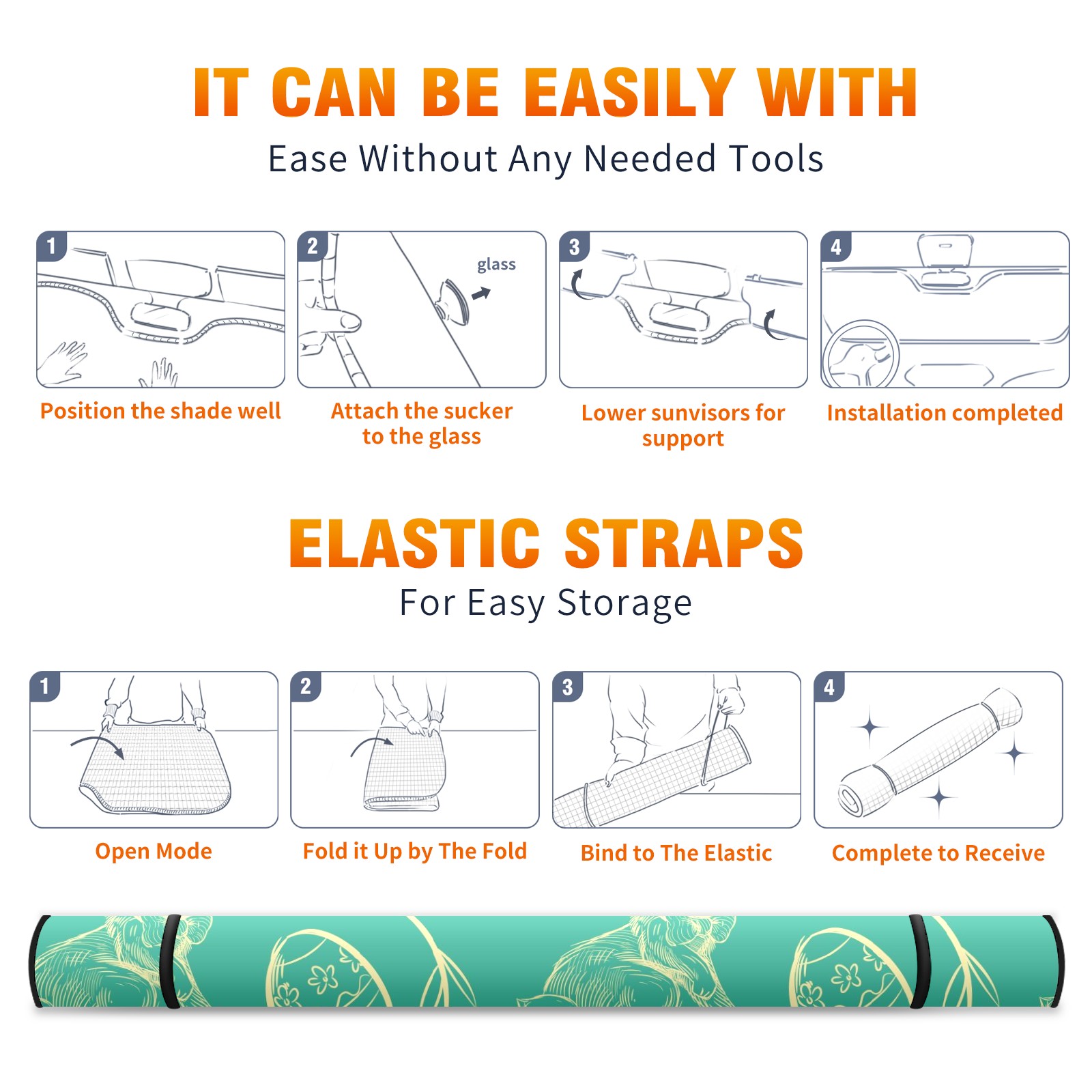 IT CAN BE EASILY WITH
Ease Without Any Needed Tools

1
Position the shade well

2
glass
Attach the sucker to the glass

3
Lower sunvisors for support

4
Installation completed

ELASTIC STRAPS
For Easy Storage

1
Open Mode

2
Fold it Up by The Fold

3
Bind to The Elastic

4
Complete to Receive