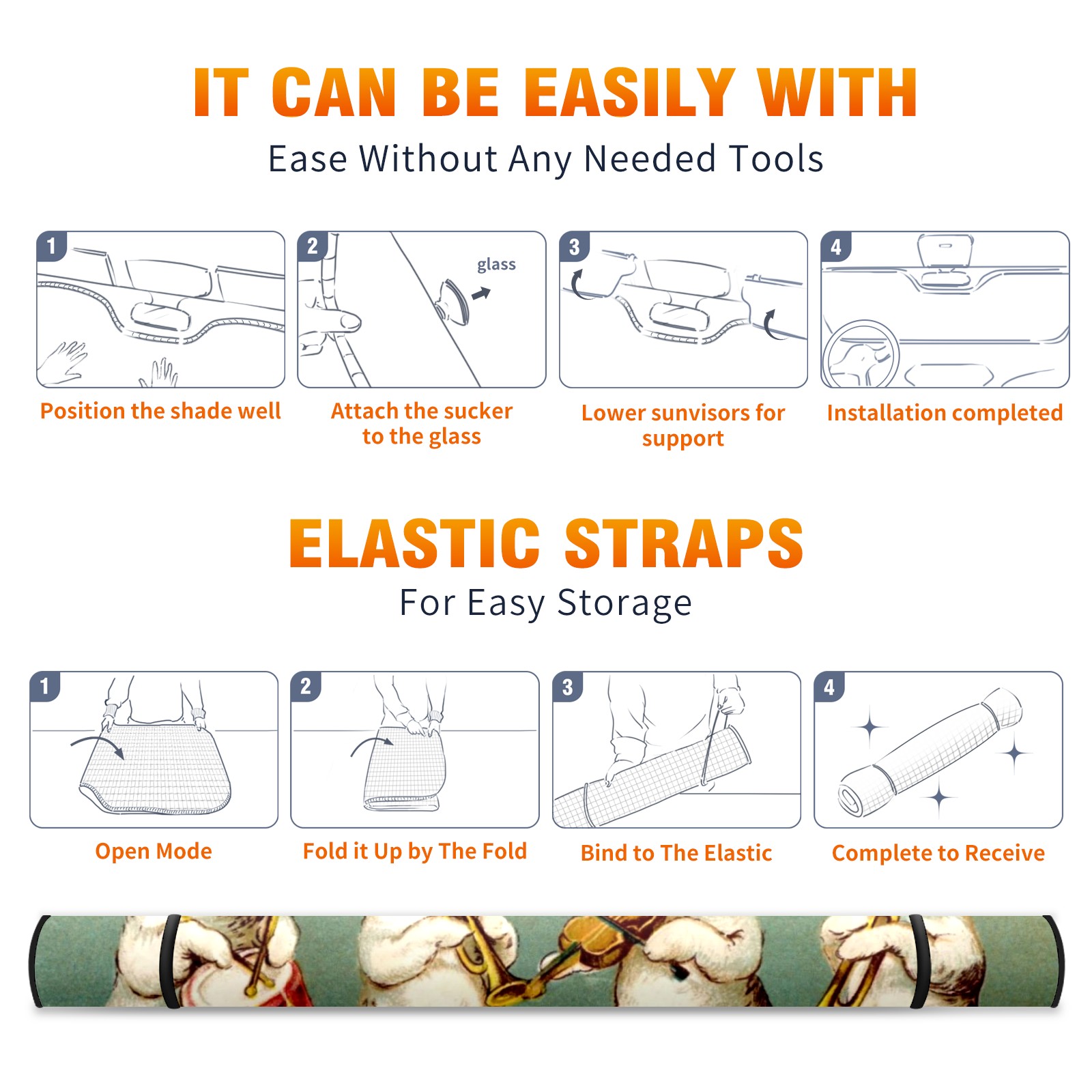 IT CAN BE EASILY WITH
Ease Without Any Needed Tools

1

Position the shade well

2

glass

Attach the sucker to the glass

3

Lower sunvisors for support

4

Installation completed

ELASTIC STRAPS
For Easy Storage

1

Open Mode

2

Fold it Up by The Fold

3

Bind to The Elastic

4

Complete to Receive