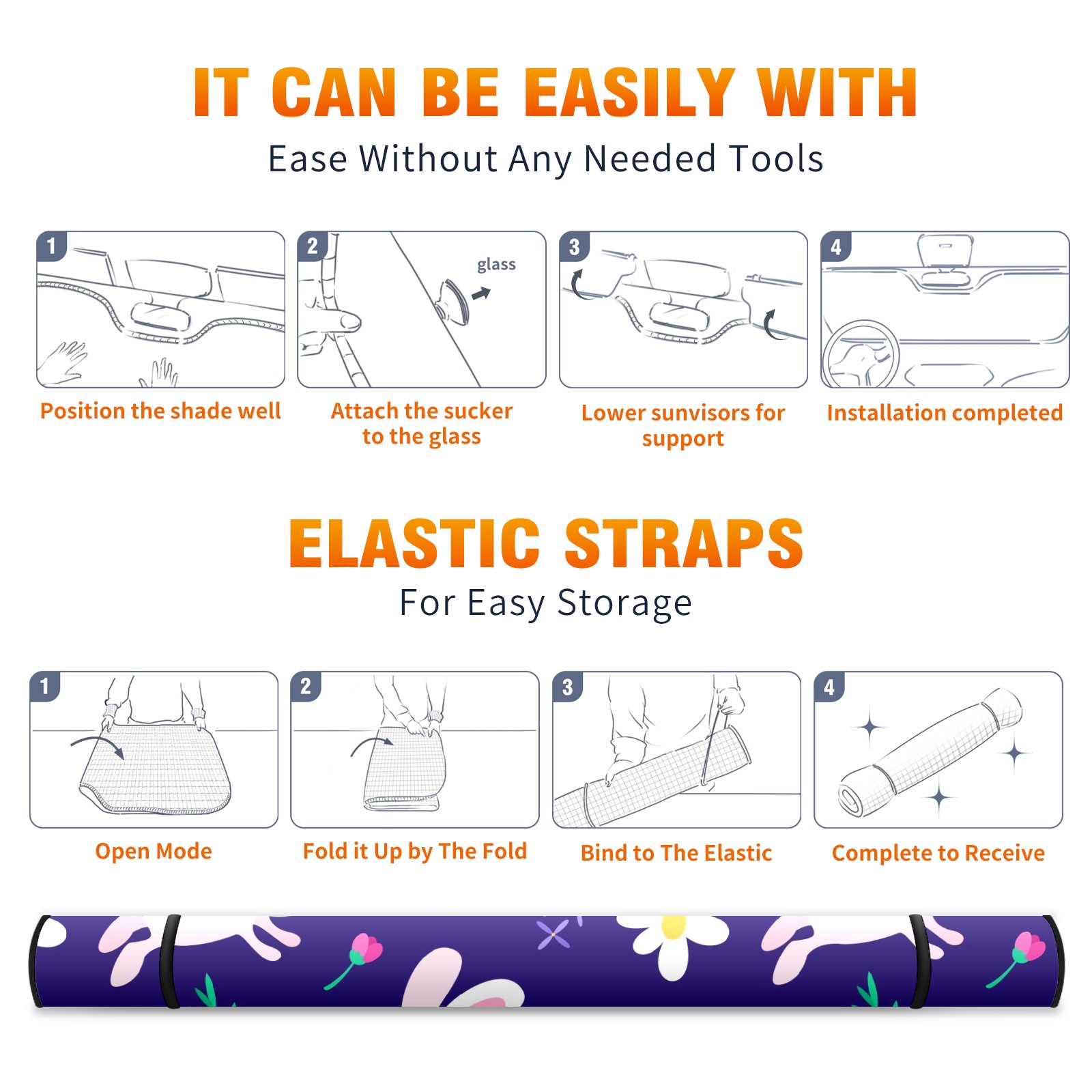 IT CAN BE EASILY WITH
Ease Without Any Needed Tools

1
Position the shade well

2
glass
Attach the sucker to the glass

3
Lower sunvisors for support

4
Installation completed

ELASTIC STRAPS
For Easy Storage

1
Open Mode

2
Fold it Up by The Fold

3
Bind to The Elastic

4
Complete to Receive