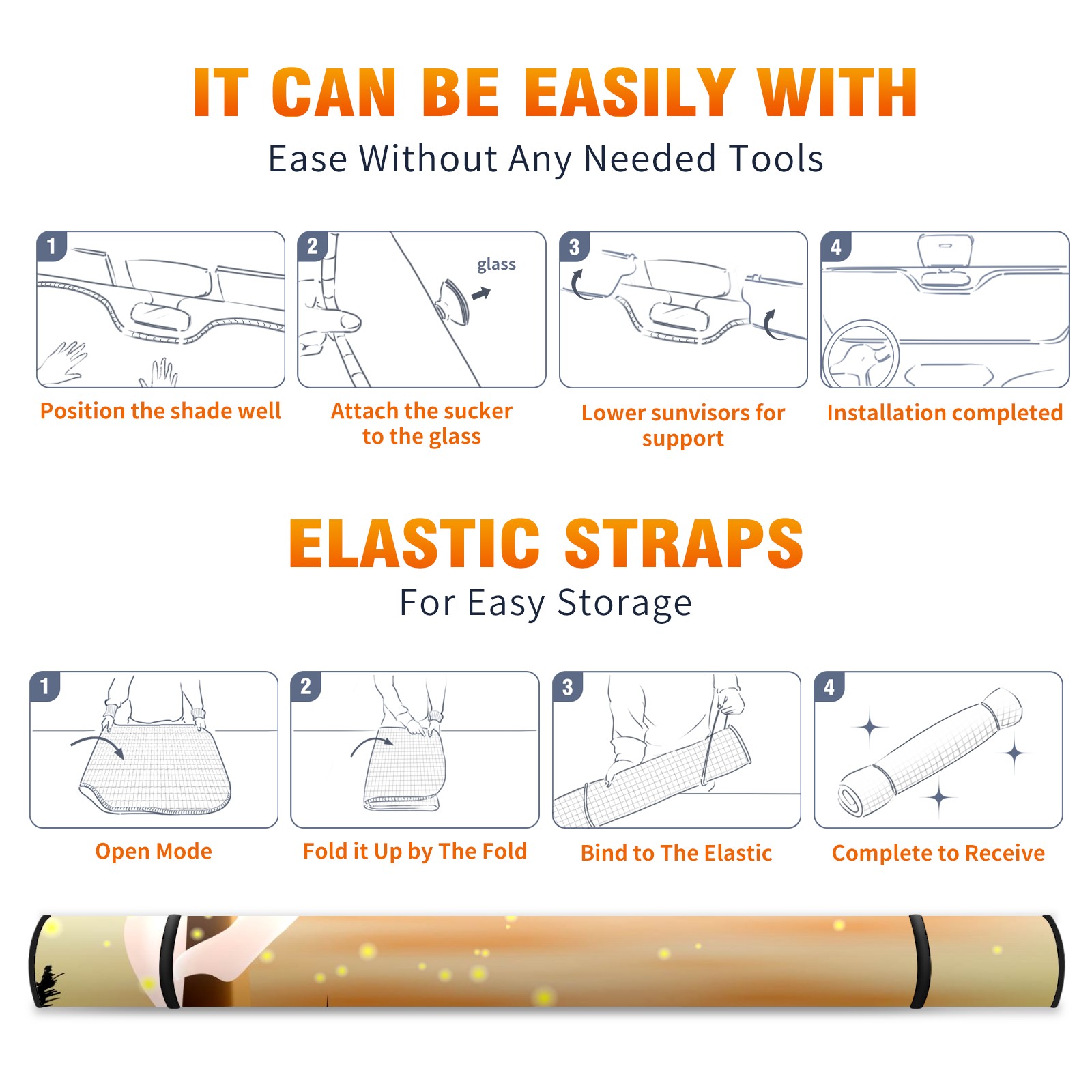 IT CAN BE EASILY WITH

Ease Without Any Needed Tools

1

Position the shade well

2

glass

Attach the sucker to the glass

3

Lower sunvisors for support

4

Installation completed

ELASTIC STRAPS

For Easy Storage

1

Open Mode

2

Fold it Up by The Fold

3

Bind to The Elastic

4

Complete to Receive