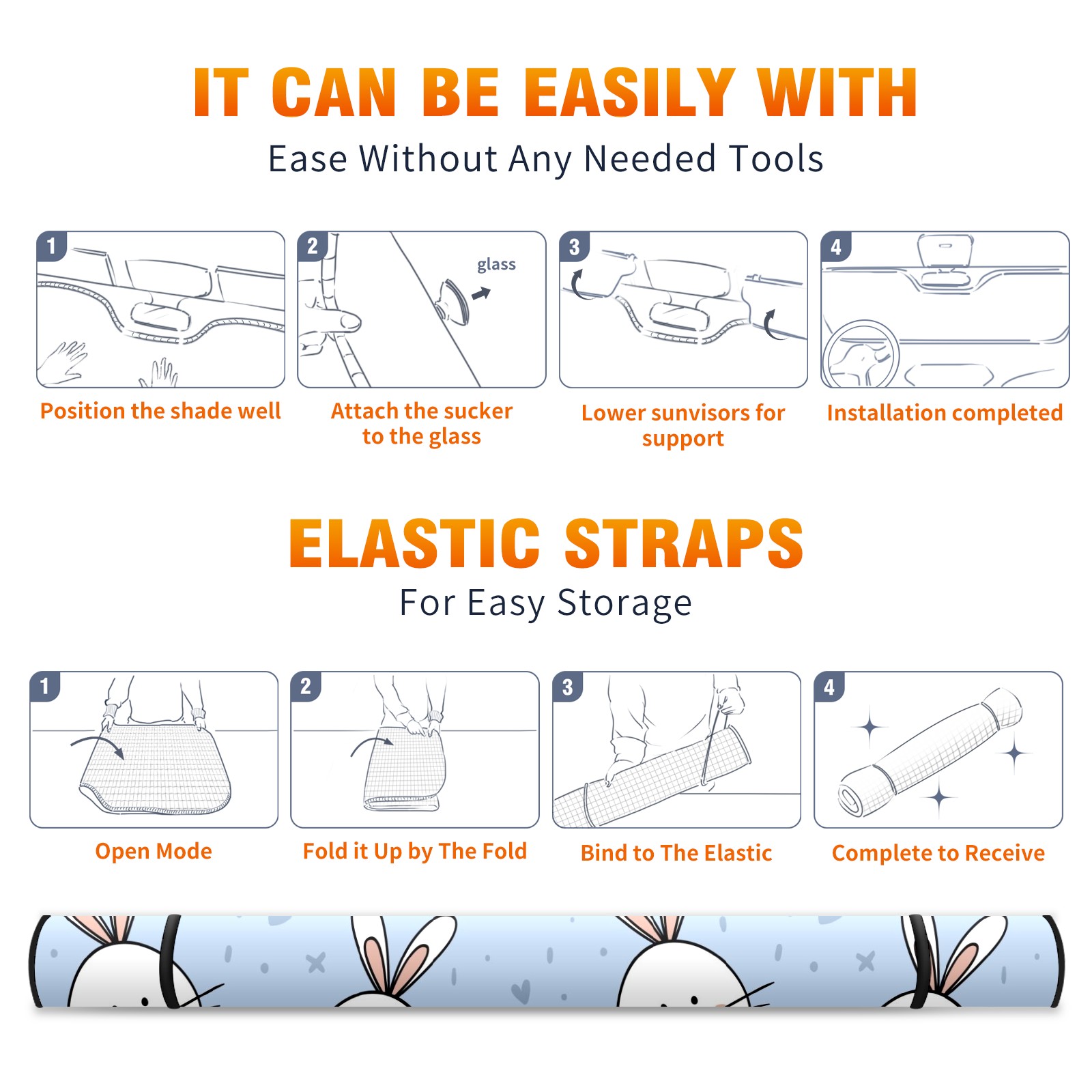 IT CAN BE EASILY WITH
Ease Without Any Needed Tools

1
Position the shade well

2
glass
Attach the sucker to the glass

3
Lower sunvisors for support

4
Installation completed

ELASTIC STRAPS
For Easy Storage

1
Open Mode

2
Fold it Up by The Fold

3
Bind to The Elastic

4
Complete to Receive