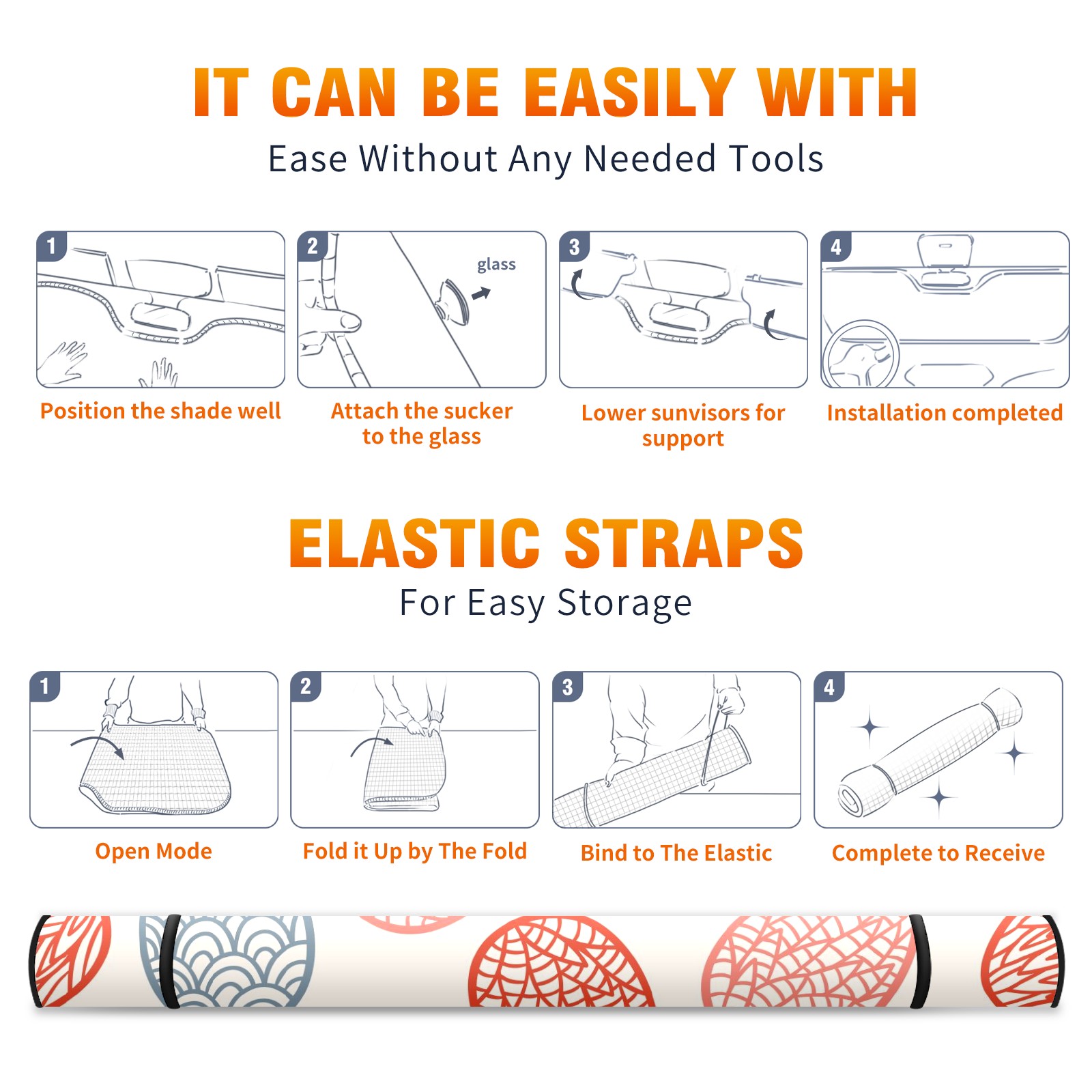 IT CAN BE EASILY WITH

Ease Without Any Needed Tools

1

Position the shade well

2

glass

Attach the sucker to the glass

3

Lower sunvisors for support

4

Installation completed

ELASTIC STRAPS

For Easy Storage

1

Open Mode

2

Fold it Up by The Fold

3

Bind to The Elastic

4

Complete to Receive