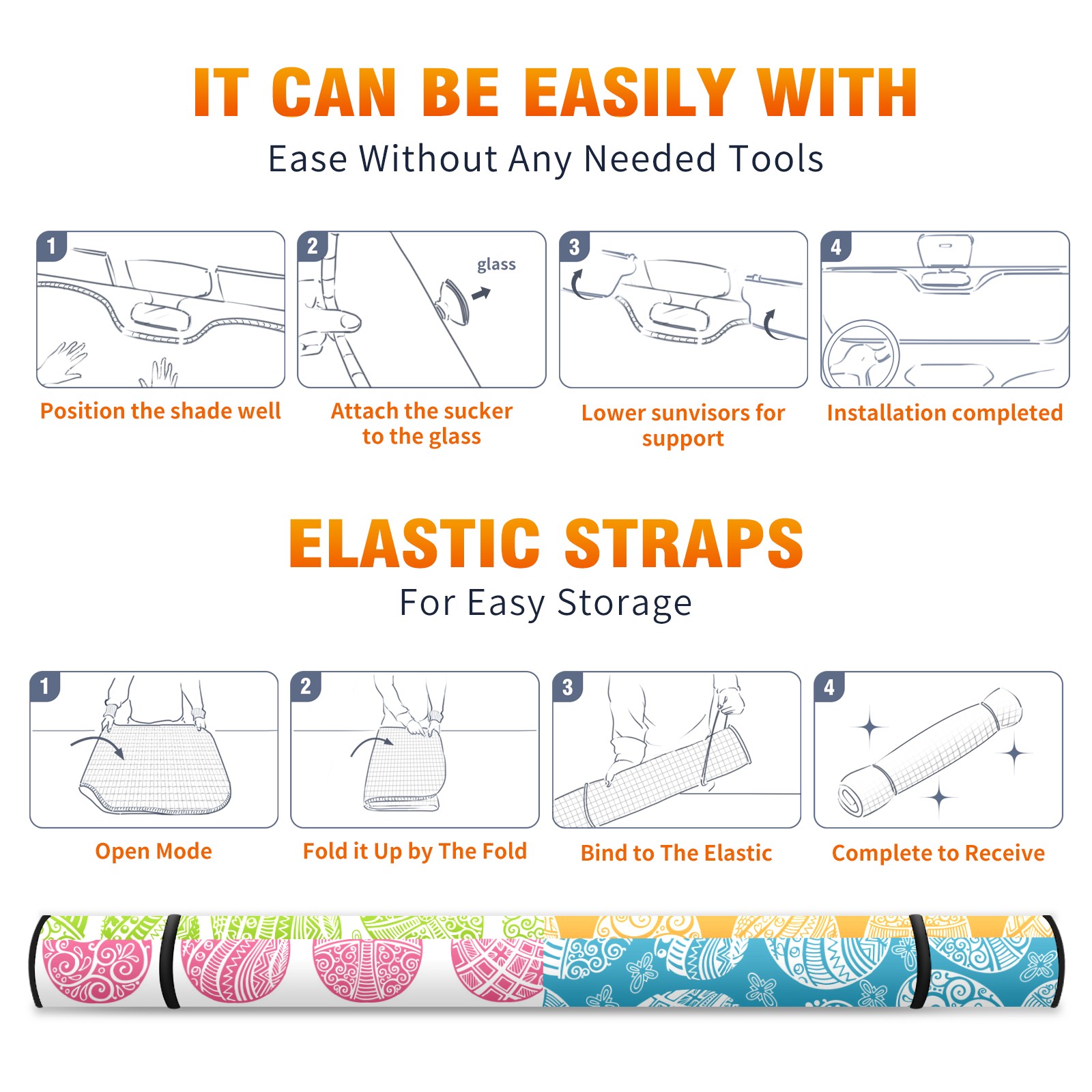 IT CAN BE EASILY WITH

Ease Without Any Needed Tools

1

Position the shade well

2

glass

Attach the sucker to the glass

3

Lower sunvisors for support

4

Installation completed

ELASTIC STRAPS

For Easy Storage

1

Open Mode

2

Fold it Up by The Fold

3

Bind to The Elastic

4

Complete to Receive