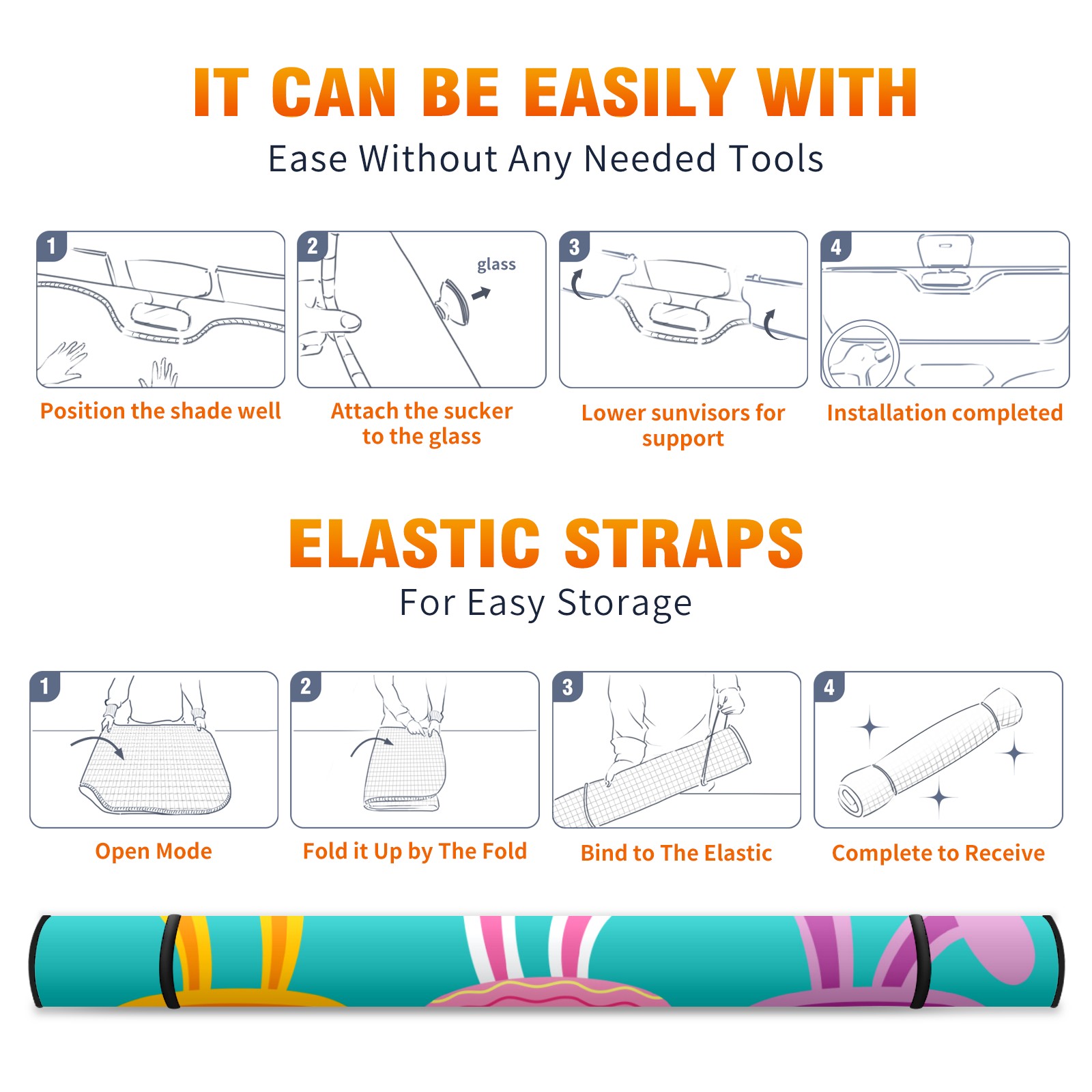 IT CAN BE EASILY WITH

Ease Without Any Needed Tools

1

Position the shade well

2

glass

Attach the sucker to the glass

3

Lower sunvisors for support

4

Installation completed

ELASTIC STRAPS

For Easy Storage

1

Open Mode

2

Fold it Up by The Fold

3

Bind to The Elastic

4

Complete to Receive