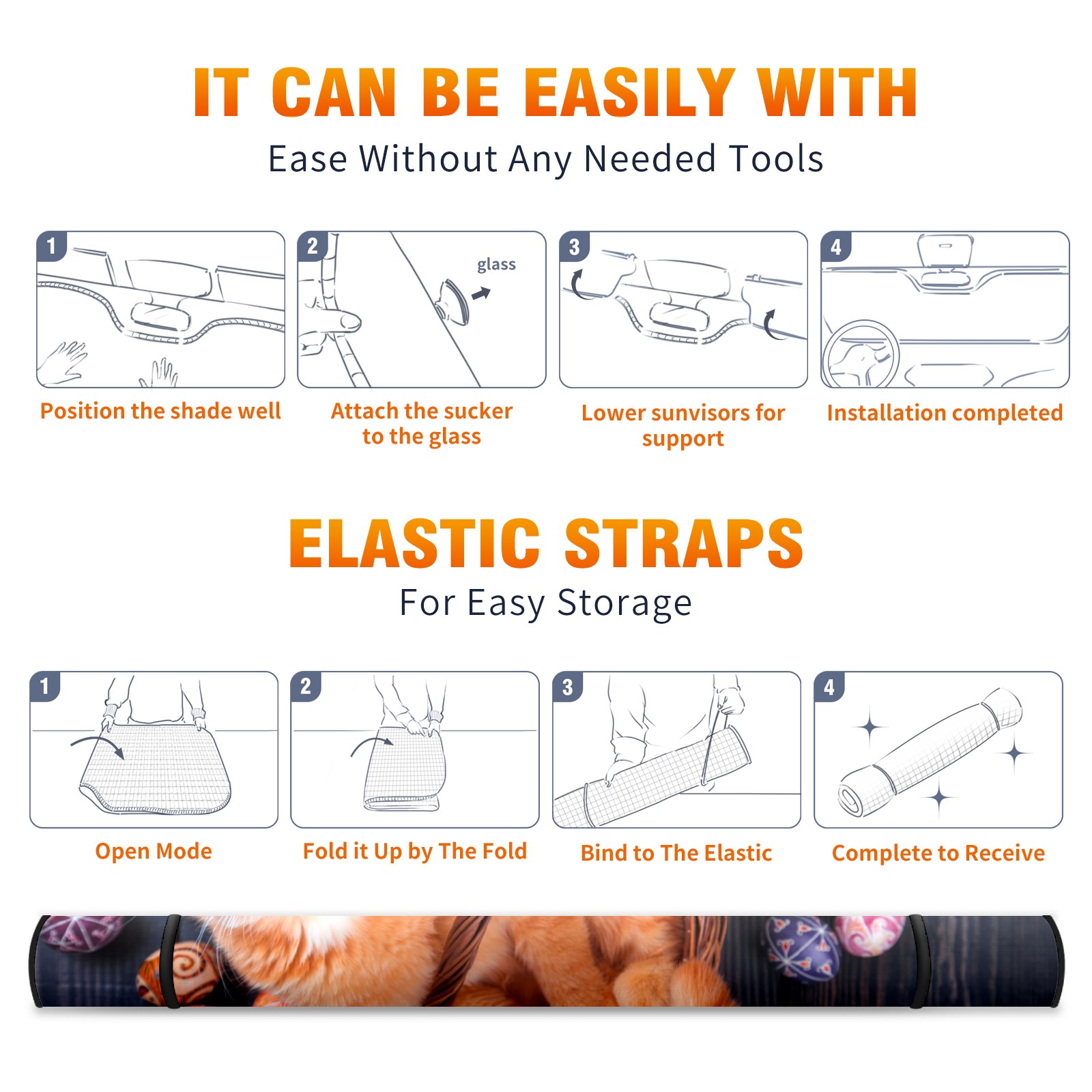 IT CAN BE EASILY WITH

Ease Without Any Needed Tools

1

Position the shade well

2

glass

Attach the sucker to the glass

3

Lower sunvisors for support

4

Installation completed

ELASTIC STRAPS

For Easy Storage

1

Open Mode

2

Fold it Up by The Fold

3

Bind to The Elastic

4

Complete to Receive