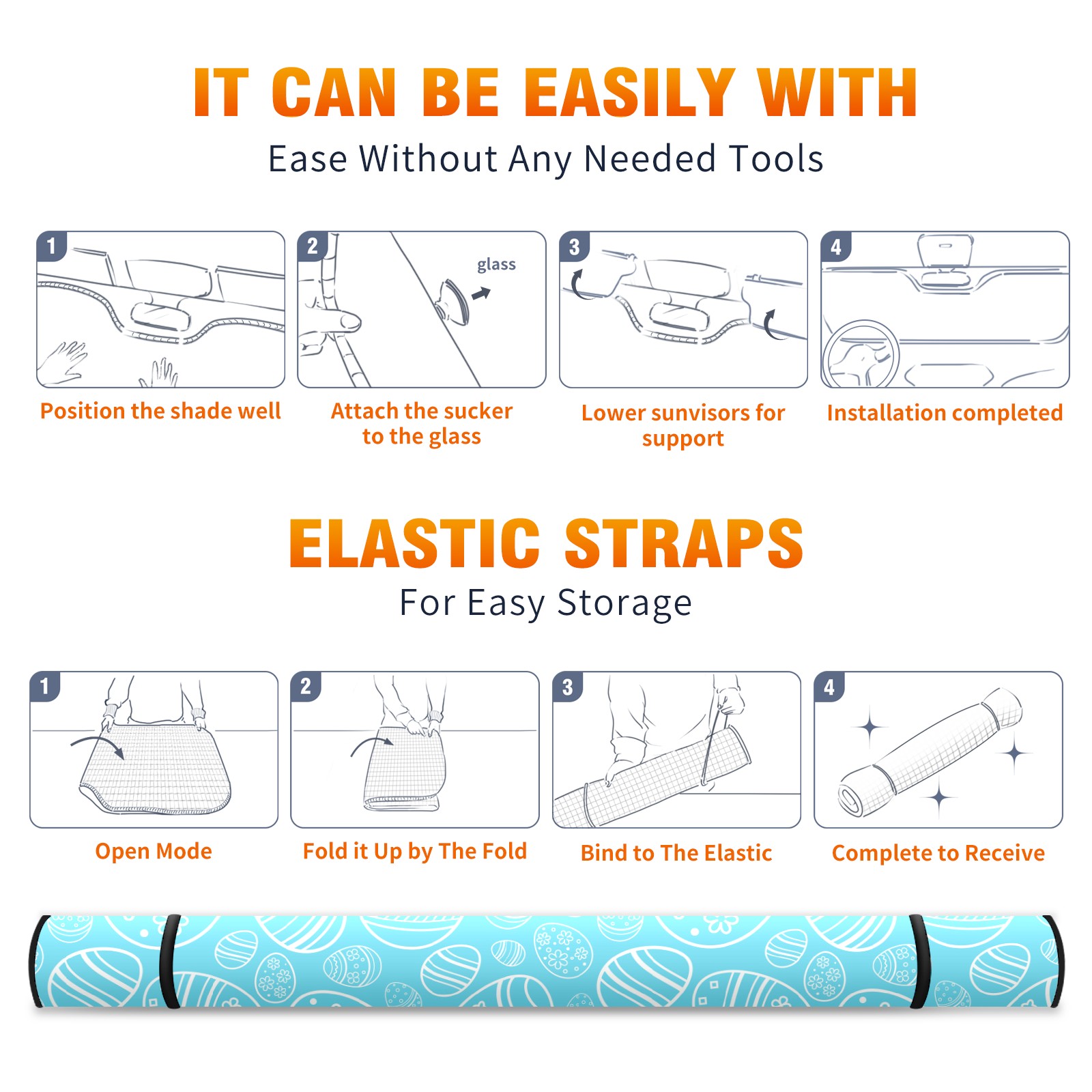 IT CAN BE EASILY WITH

Ease Without Any Needed Tools

1

Position the shade well

2

glass

Attach the sucker to the glass

3

Lower sunvisors for support

4

Installation completed

ELASTIC STRAPS

For Easy Storage

1

Open Mode

2

Fold it Up by The Fold

3

Bind to The Elastic

4

Complete to Receive