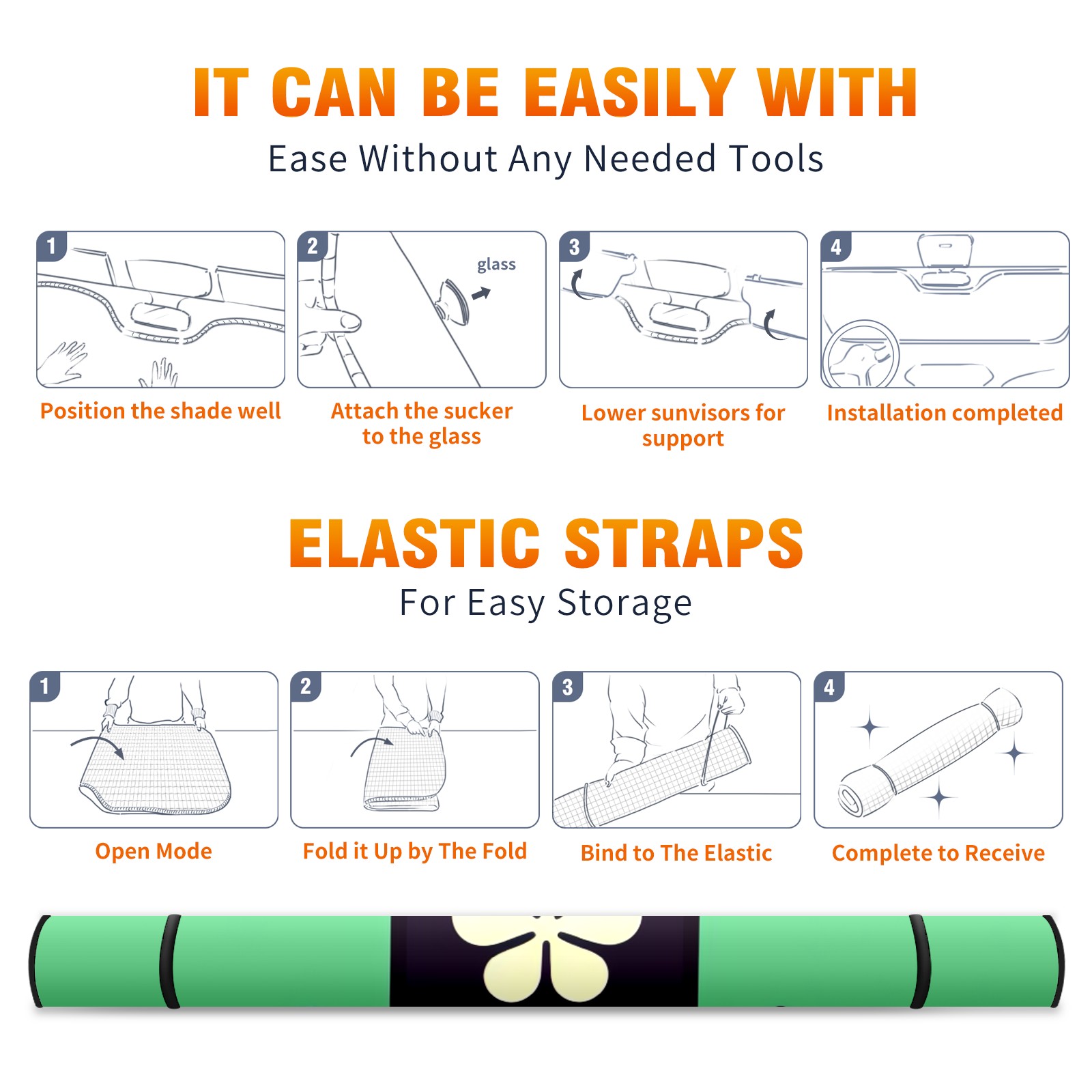 IT CAN BE EASILY WITH

Ease Without Any Needed Tools

1

Position the shade well

2

glass

Attach the sucker to the glass

3

Lower sunvisors for support

4

Installation completed

ELASTIC STRAPS

For Easy Storage

1

Open Mode

2

Fold it Up by The Fold

3

Bind to The Elastic

4

Complete to Receive