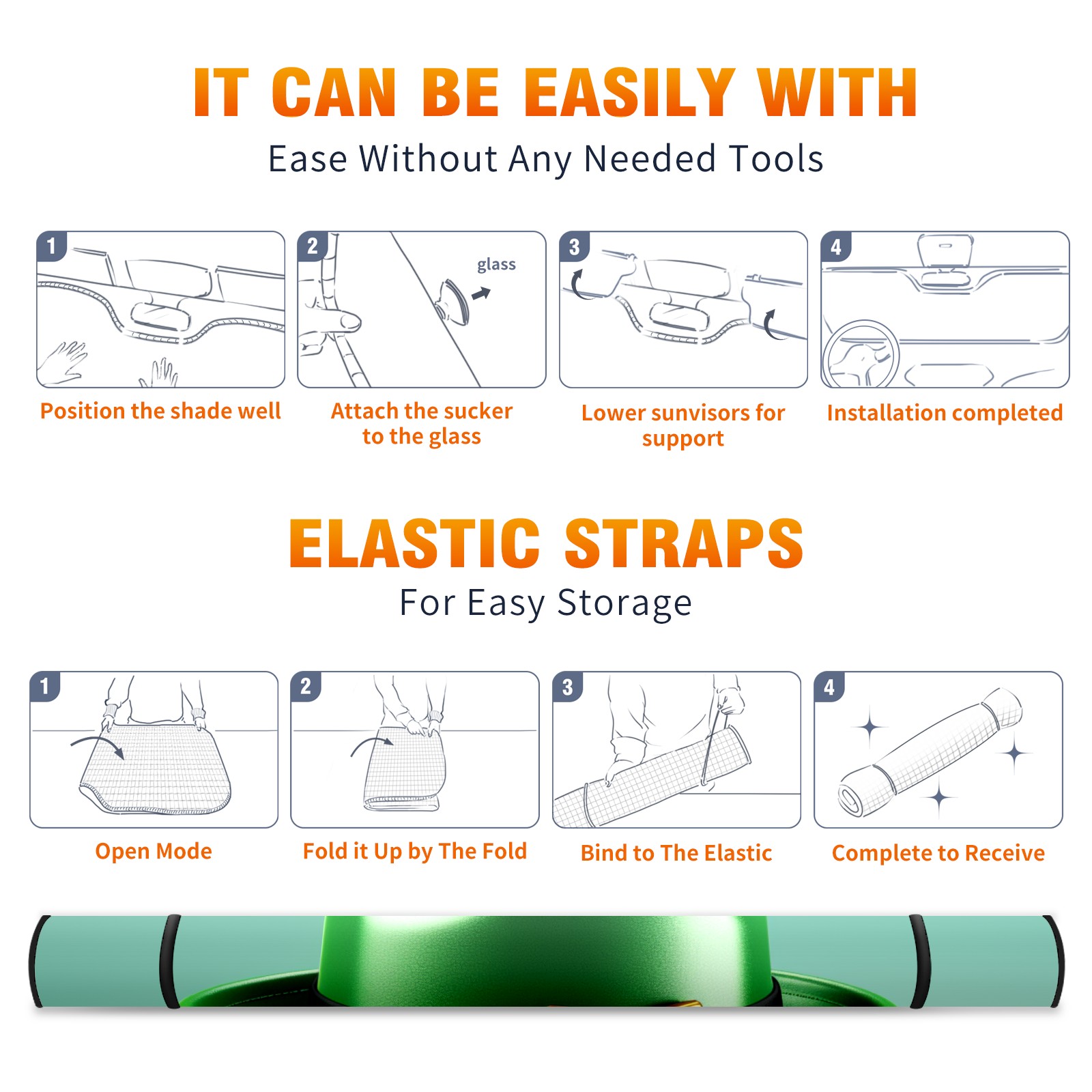 IT CAN BE EASILY WITH

Ease Without Any Needed Tools

1

Position the shade well

2

glass

Attach the sucker to the glass

3

Lower sunvisors for support

4

Installation completed

ELASTIC STRAPS

For Easy Storage

1

Open Mode

2

Fold it Up by The Fold

3

Bind to The Elastic

4

Complete to Receive