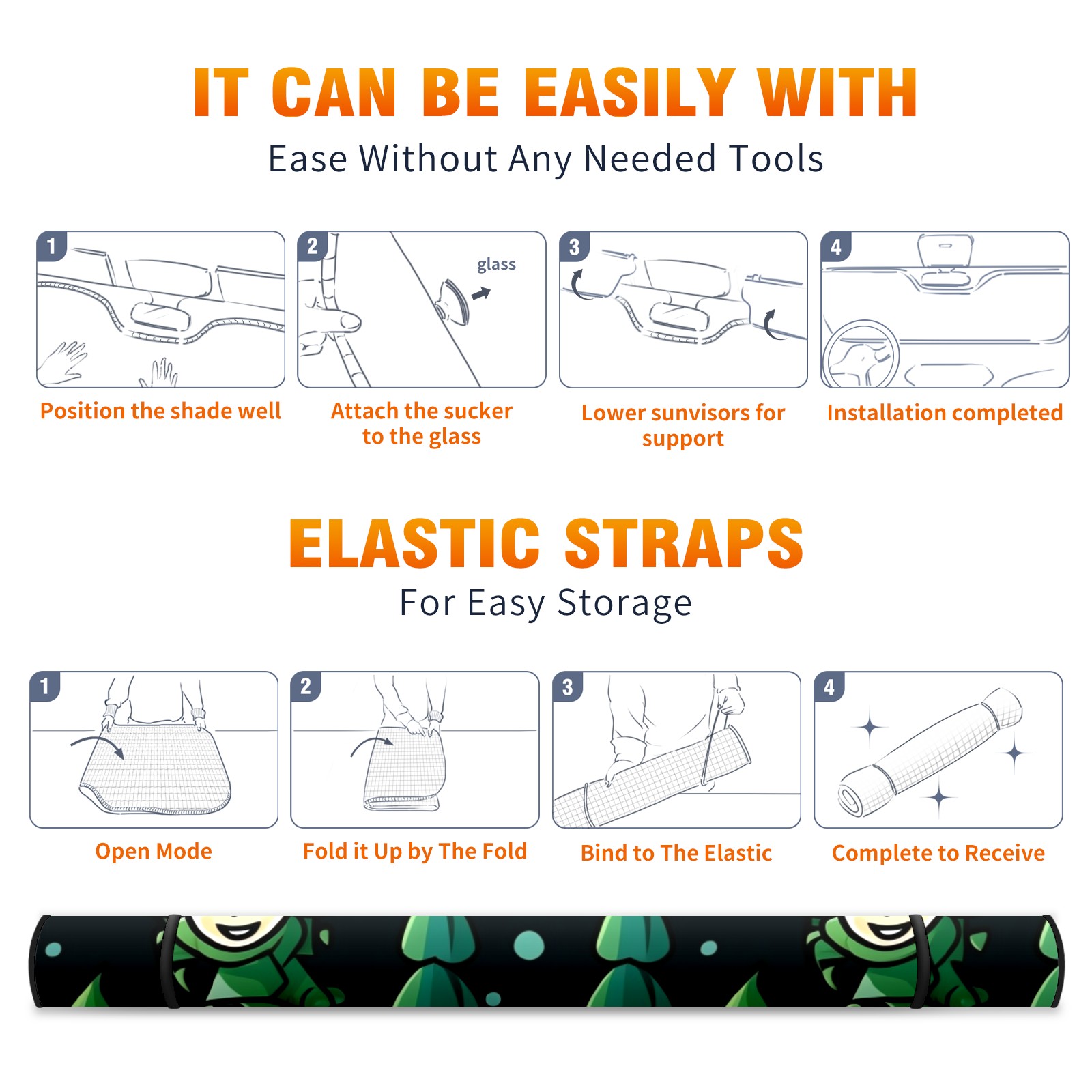 IT CAN BE EASILY WITH
Ease Without Any Needed Tools

1
Position the shade well

2
glass
Attach the sucker to the glass

3
Lower sunvisors for support

4
Installation completed

ELASTIC STRAPS
For Easy Storage

1
Open Mode

2
Fold it Up by The Fold

3
Bind to The Elastic

4
Complete to Receive