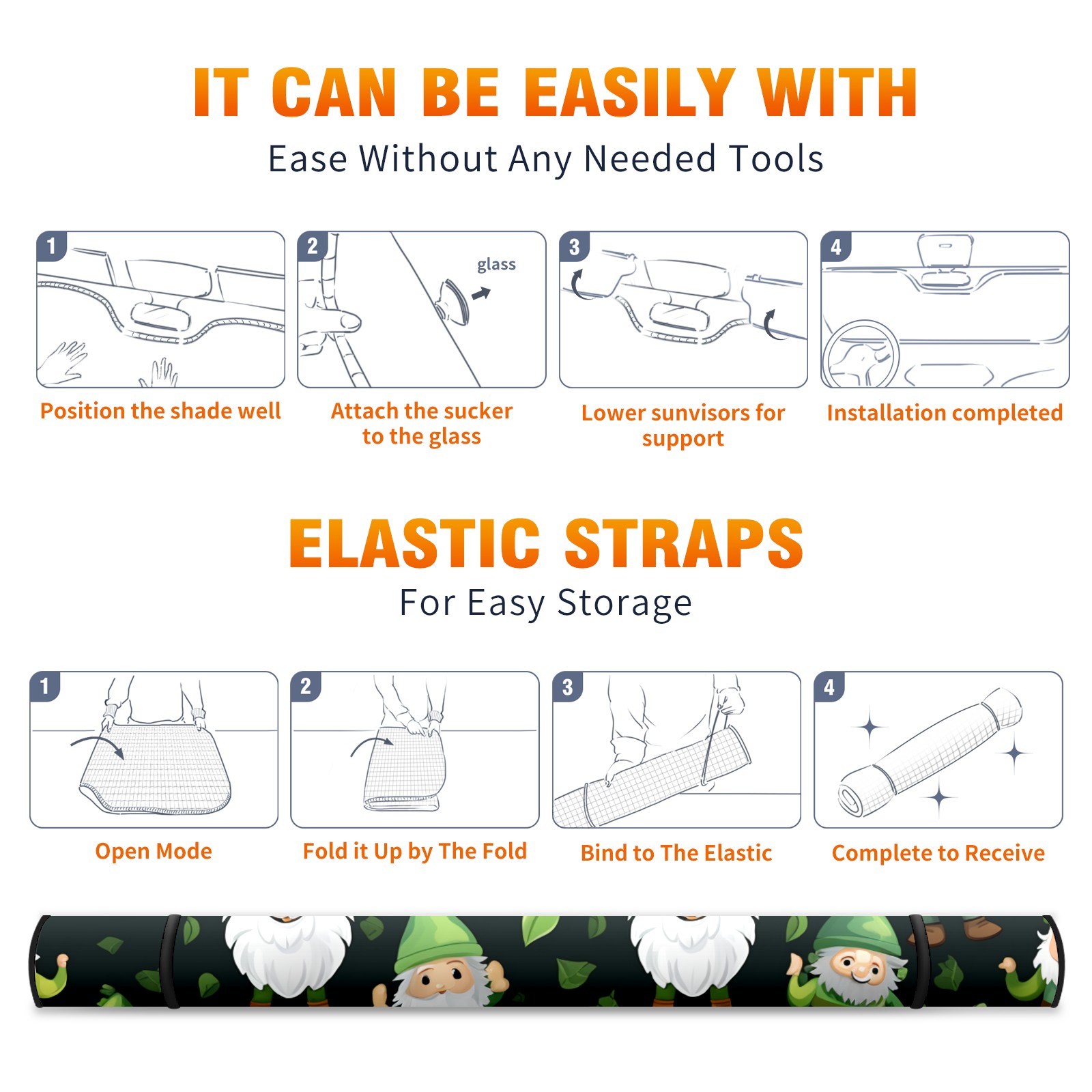 IT CAN BE EASILY WITH
Ease Without Any Needed Tools

1
Position the shade well

2
glass
Attach the sucker to the glass

3
Lower sunvisors for support

4
Installation completed

ELASTIC STRAPS
For Easy Storage

1
Open Mode

2
Fold it Up by The Fold

3
Bind to The Elastic

4
Complete to Receive