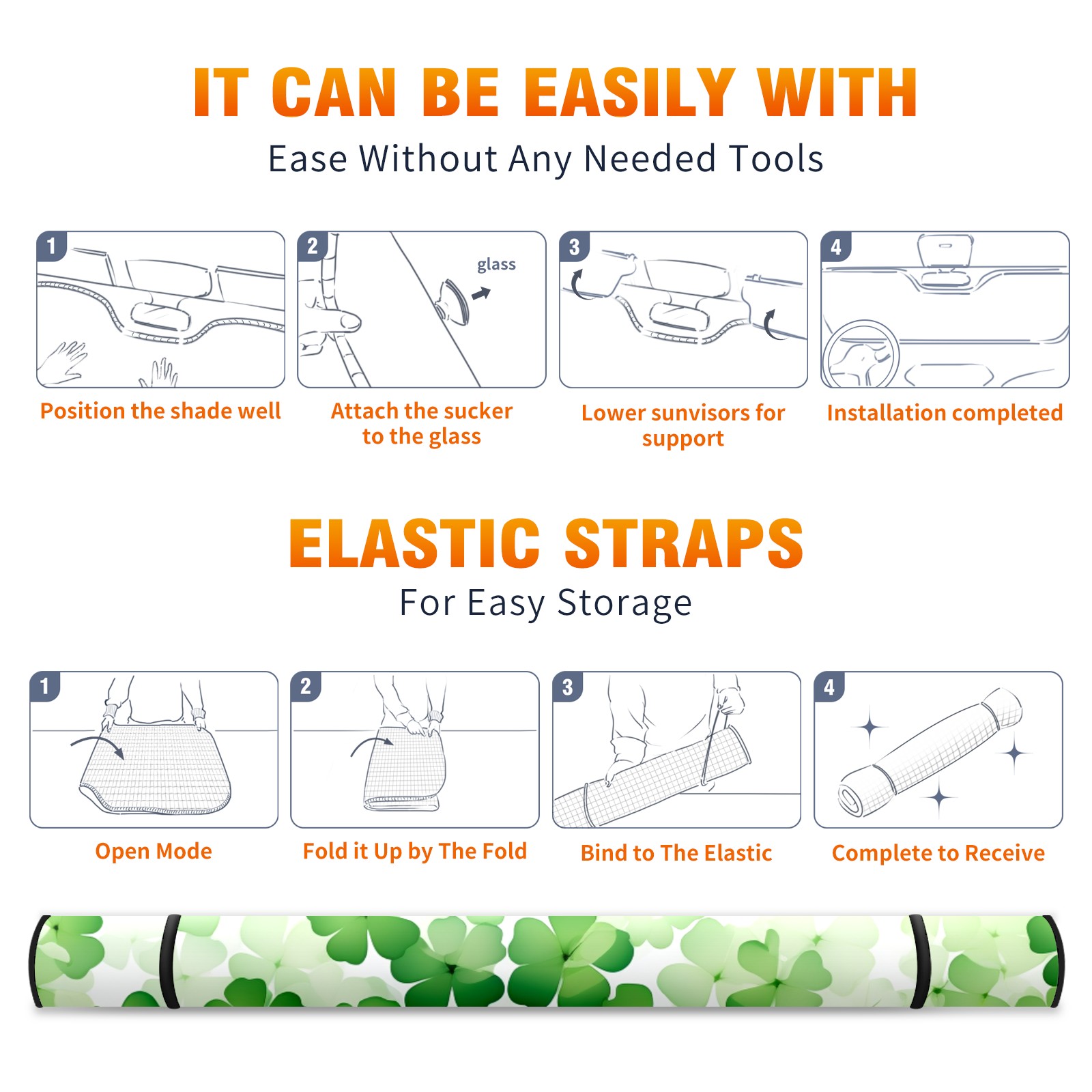 IT CAN BE EASILY WITH
Ease Without Any Needed Tools

1
Position the shade well

2
glass
Attach the sucker to the glass

3
Lower sunvisors for support

4
Installation completed

ELASTIC STRAPS
For Easy Storage

1
Open Mode

2
Fold it Up by The Fold

3
Bind to The Elastic

4
Complete to Receive