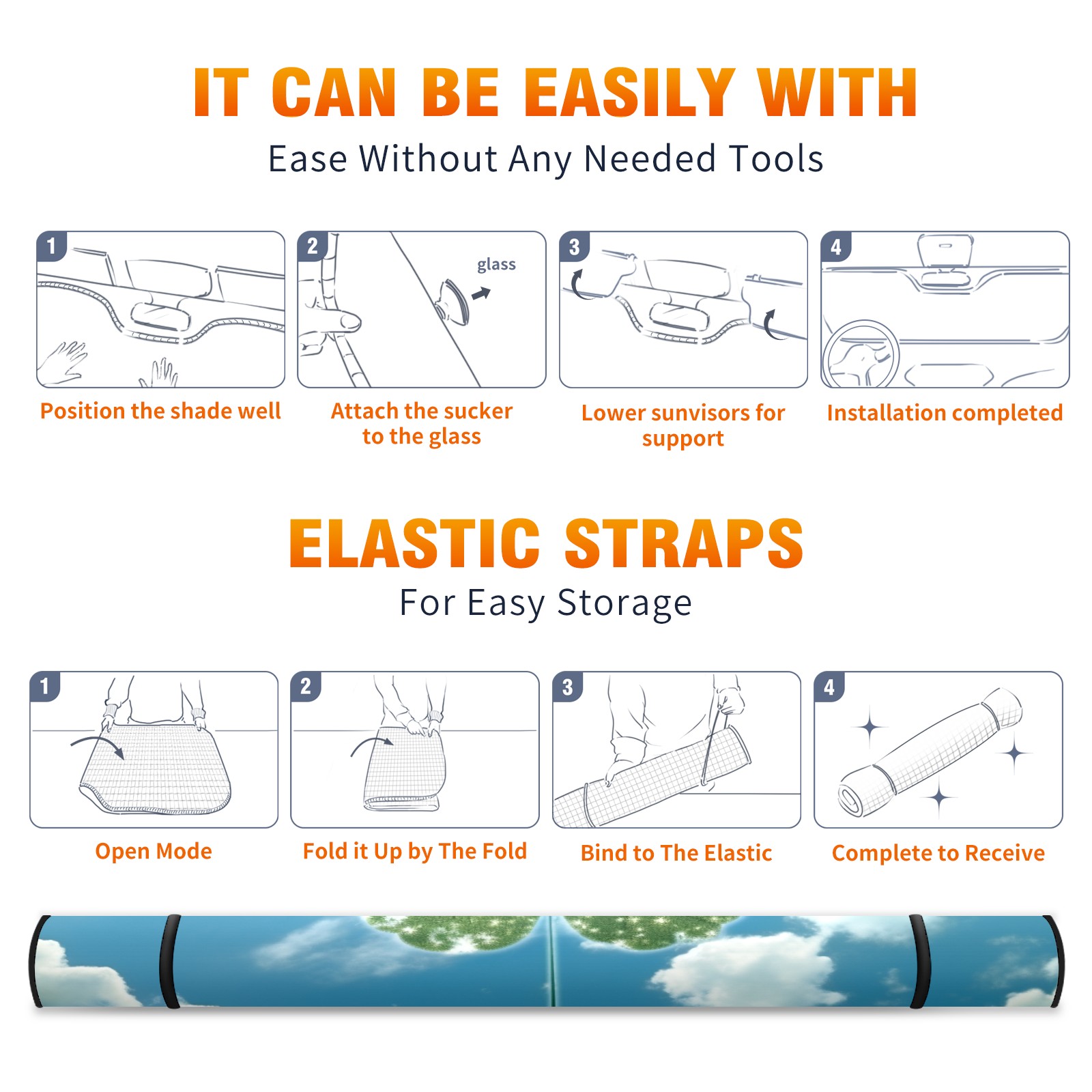 IT CAN BE EASILY WITH
Ease Without Any Needed Tools

1
Position the shade well

2
glass
Attach the sucker to the glass

3
Lower sunvisors for support

4
Installation completed

ELASTIC STRAPS
For Easy Storage

1
Open Mode

2
Fold it Up by The Fold

3
Bind to The Elastic

4
Complete to Receive