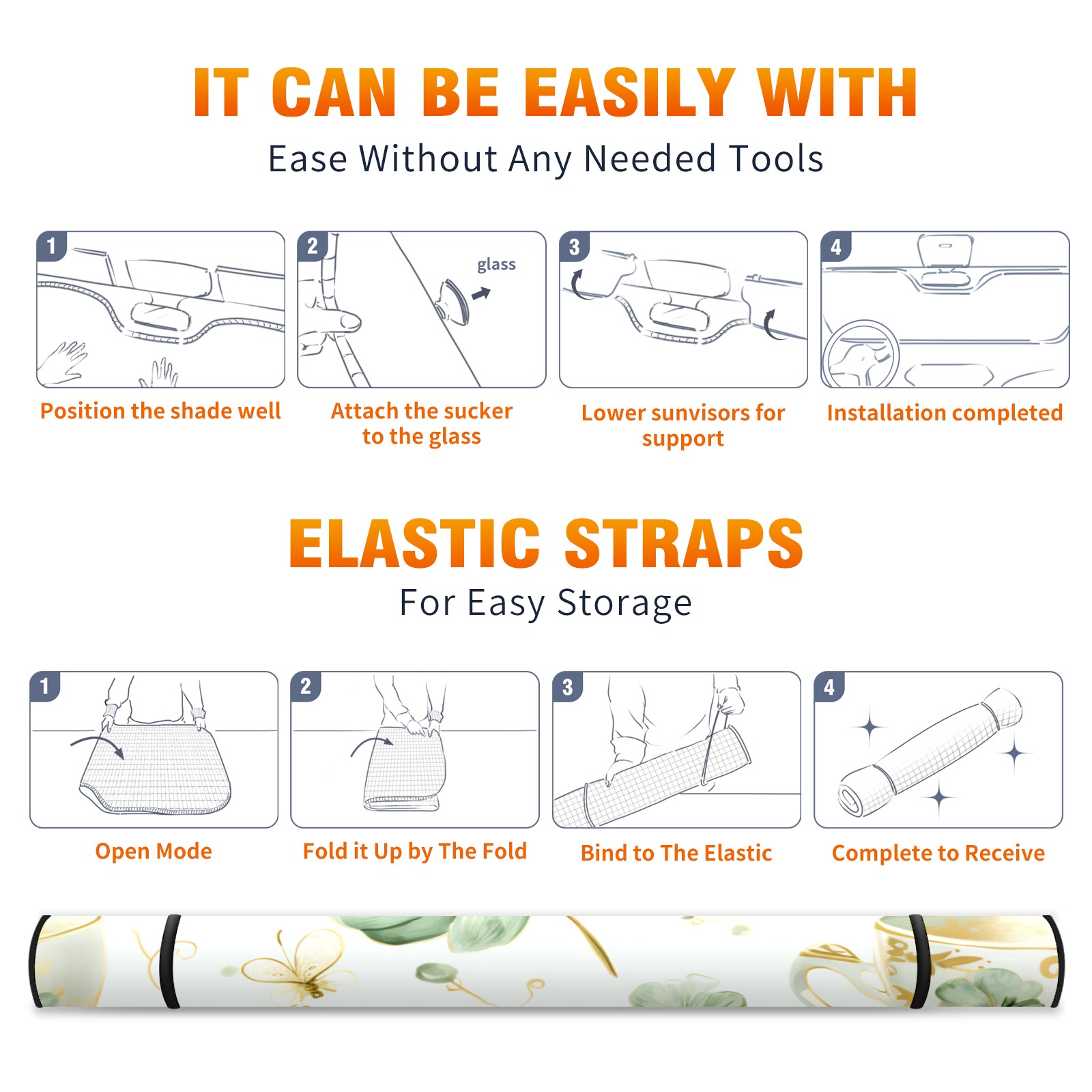 IT CAN BE EASILY WITH
Ease Without Any Needed Tools

1
Position the shade well

2
glass
Attach the sucker to the glass

3
Lower sunvisors for support

4
Installation completed

ELASTIC STRAPS
For Easy Storage

1
Open Mode

2
Fold it Up by The Fold

3
Bind to The Elastic

4
Complete to Receive