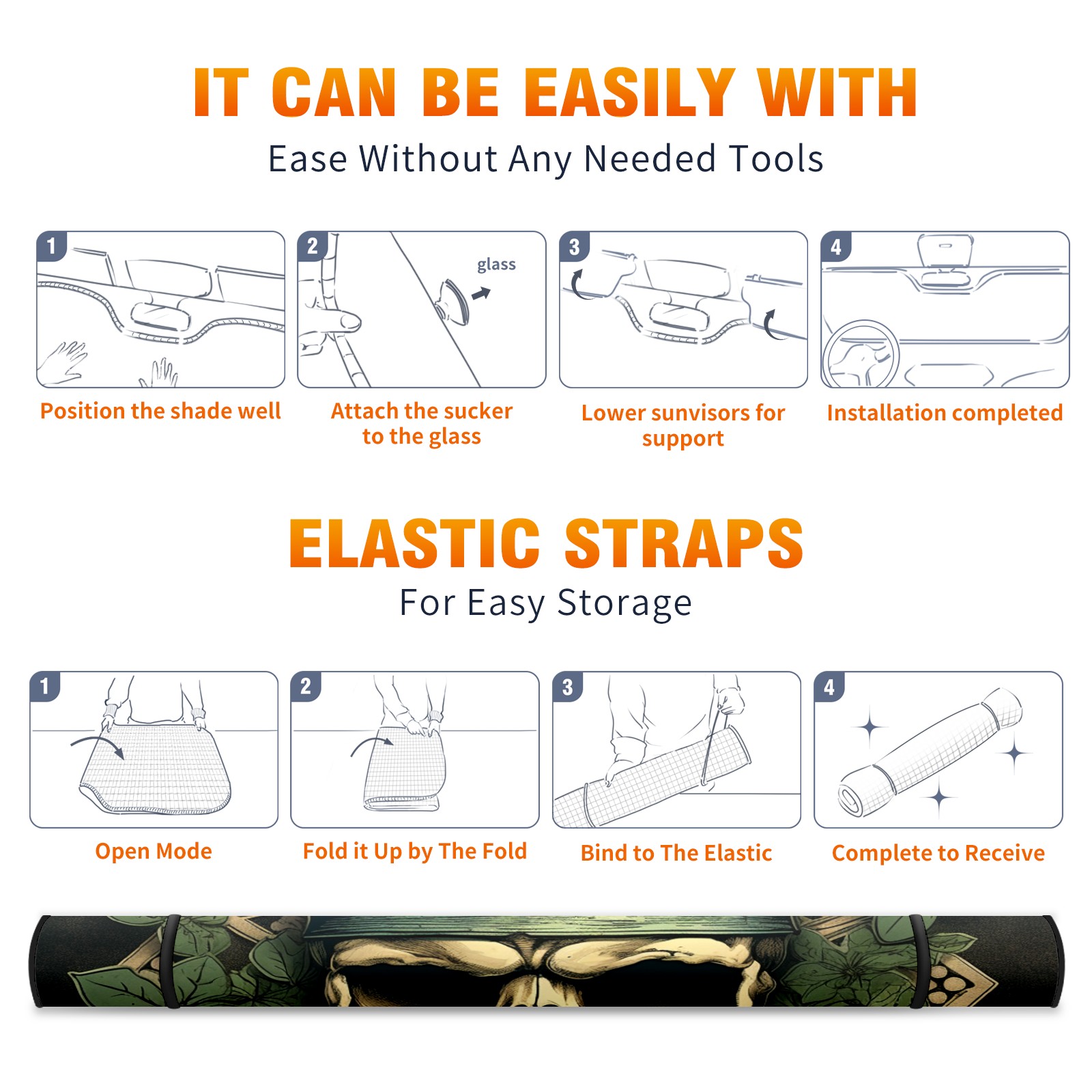 IT CAN BE EASILY WITH
Ease Without Any Needed Tools

1
Position the shade well

2
glass
Attach the sucker to the glass

3
Lower sunvisors for support

4
Installation completed

ELASTIC STRAPS
For Easy Storage

1
Open Mode

2
Fold it Up by The Fold

3
Bind to The Elastic

4
Complete to Receive