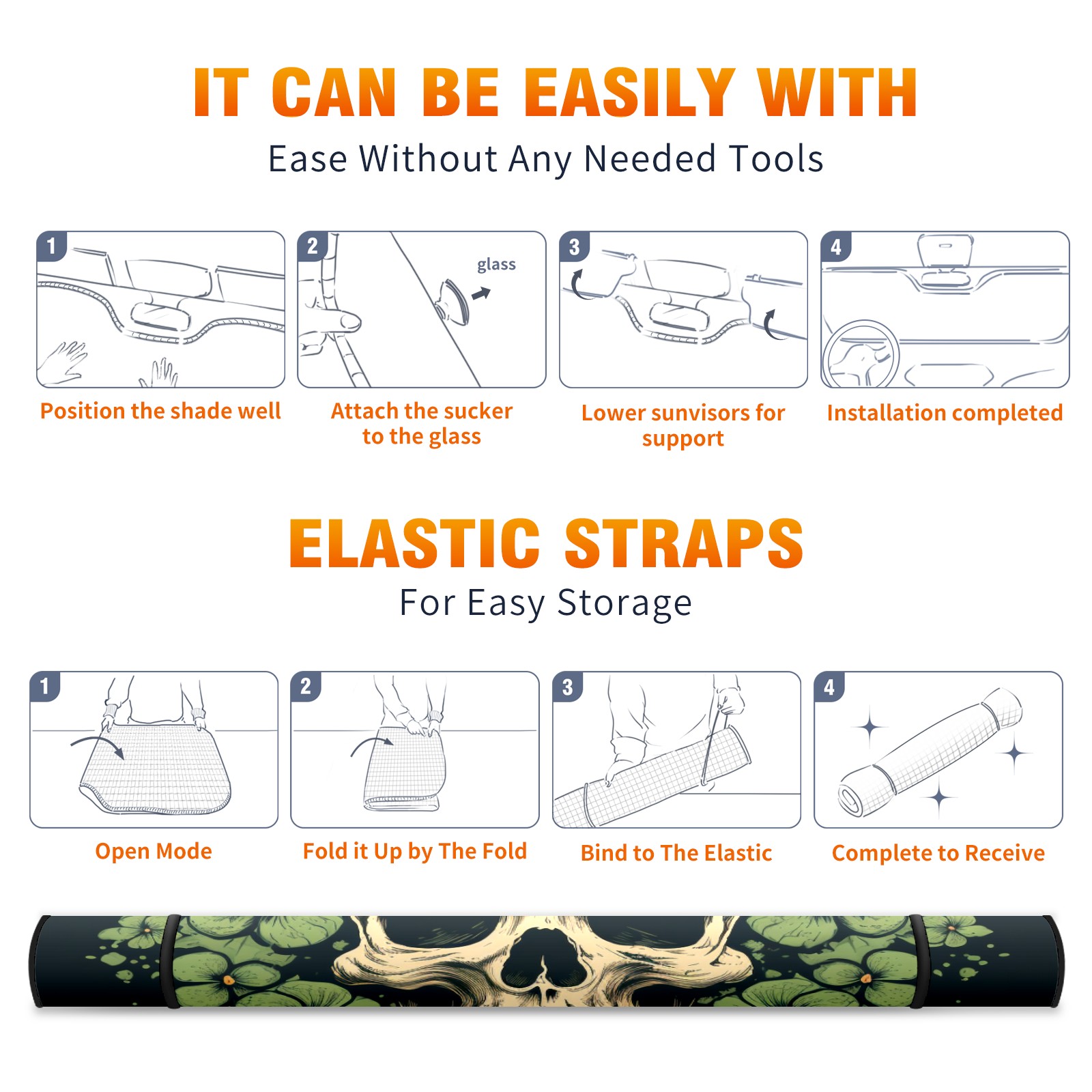 IT CAN BE EASILY WITH
Ease Without Any Needed Tools

1
Position the shade well

2
glass
Attach the sucker to the glass

3
Lower sunvisors for support

4
Installation completed

ELASTIC STRAPS
For Easy Storage

1
Open Mode

2
Fold it Up by The Fold

3
Bind to The Elastic

4
Complete to Receive