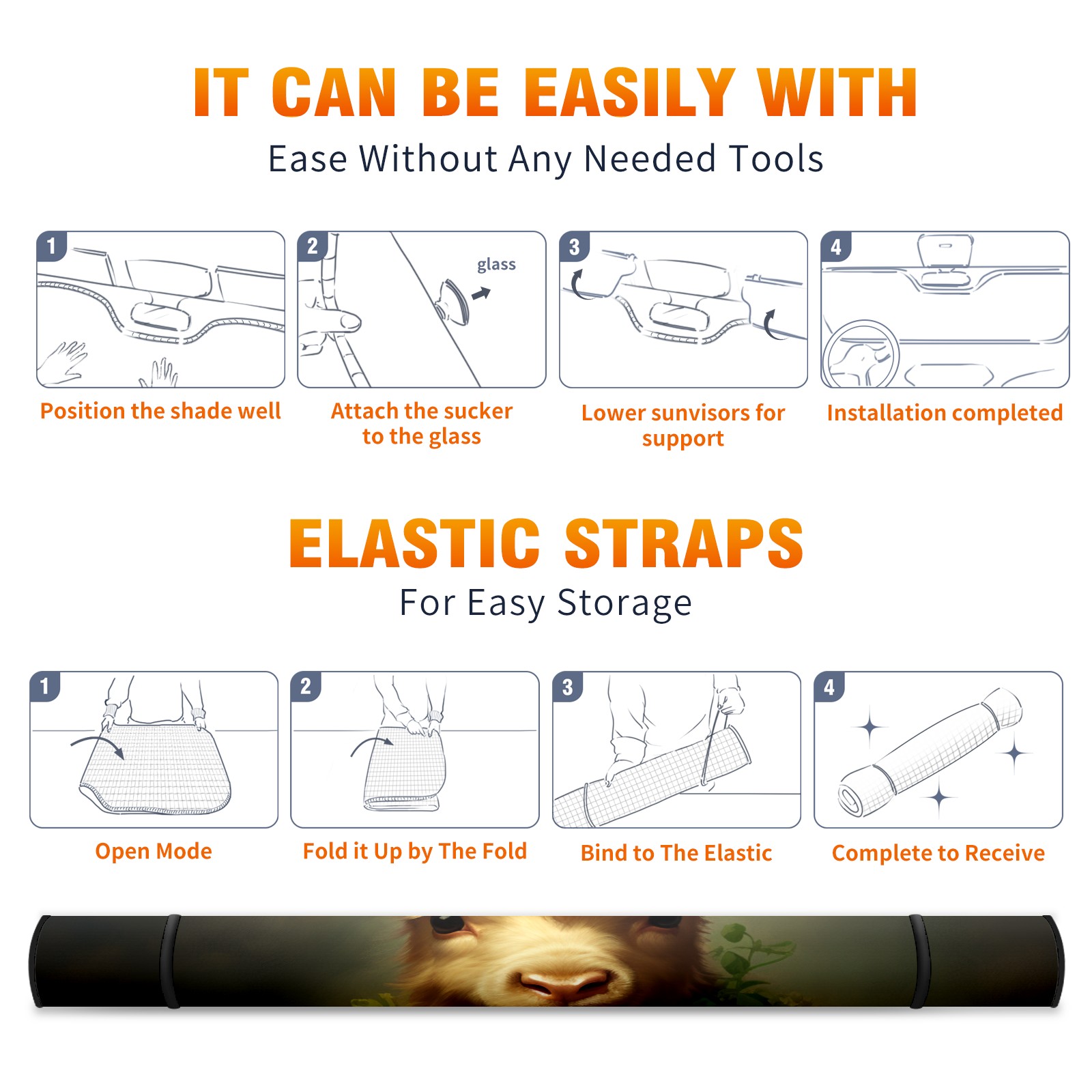 IT CAN BE EASILY WITH
Ease Without Any Needed Tools

1
Position the shade well

2
glass
Attach the sucker to the glass

3
Lower sunvisors for support

4
Installation completed

ELASTIC STRAPS
For Easy Storage

1
Open Mode

2
Fold it Up by The Fold

3
Bind to The Elastic

4
Complete to Receive