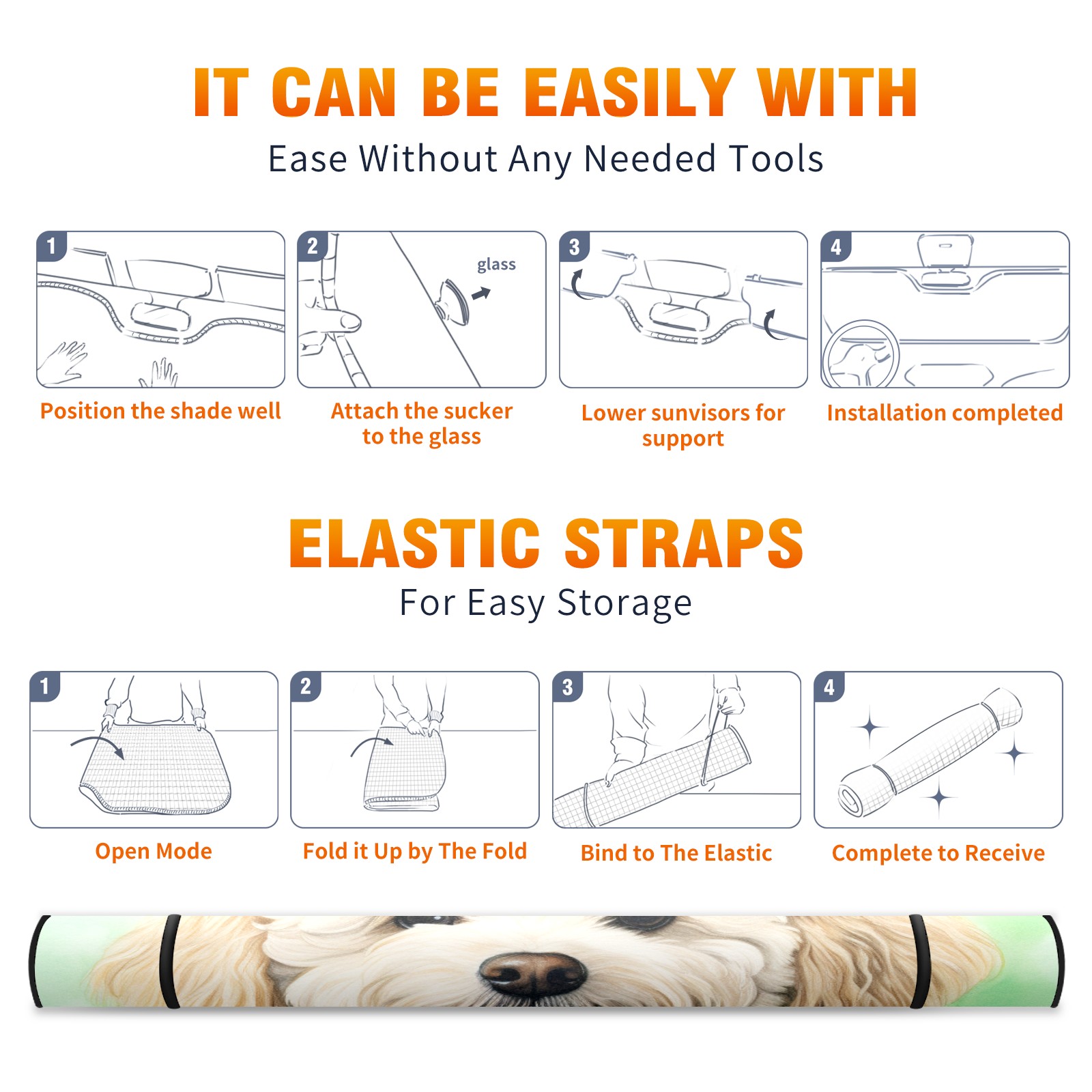 IT CAN BE EASILY WITH

Ease Without Any Needed Tools

1

Position the shade well

2

glass

Attach the sucker to the glass

3

Lower sunvisors for support

4

Installation completed

ELASTIC STRAPS

For Easy Storage

1

Open Mode

2

Fold it Up by The Fold

3

Bind to The Elastic

4

Complete to Receive