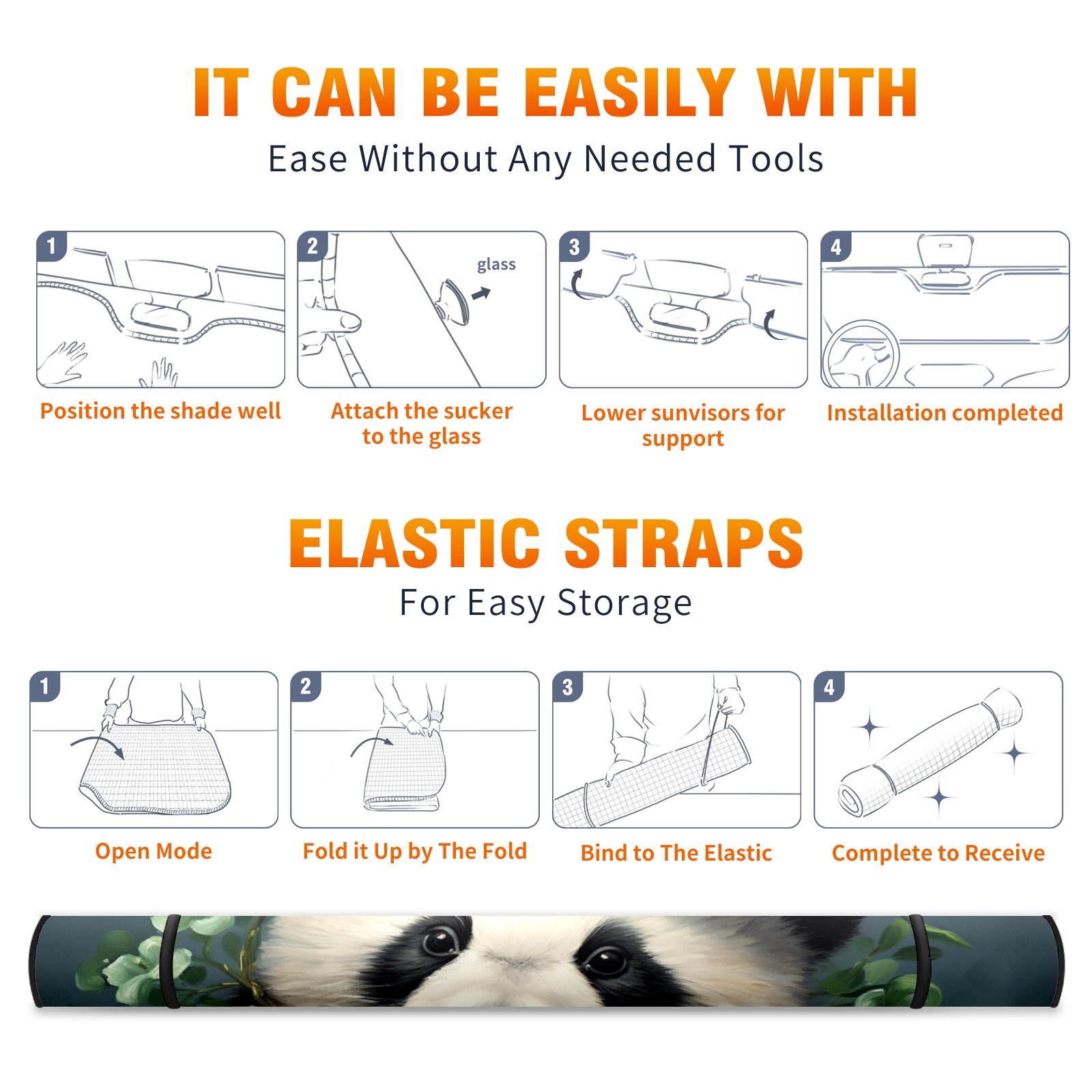 IT CAN BE EASILY WITH
Ease Without Any Needed Tools

1
Position the shade well

2
glass
Attach the sucker to the glass

3
Lower sunvisors for support

4
Installation completed

ELASTIC STRAPS
For Easy Storage

1
Open Mode

2
Fold it Up by The Fold

3
Bind to The Elastic

4
Complete to Receive