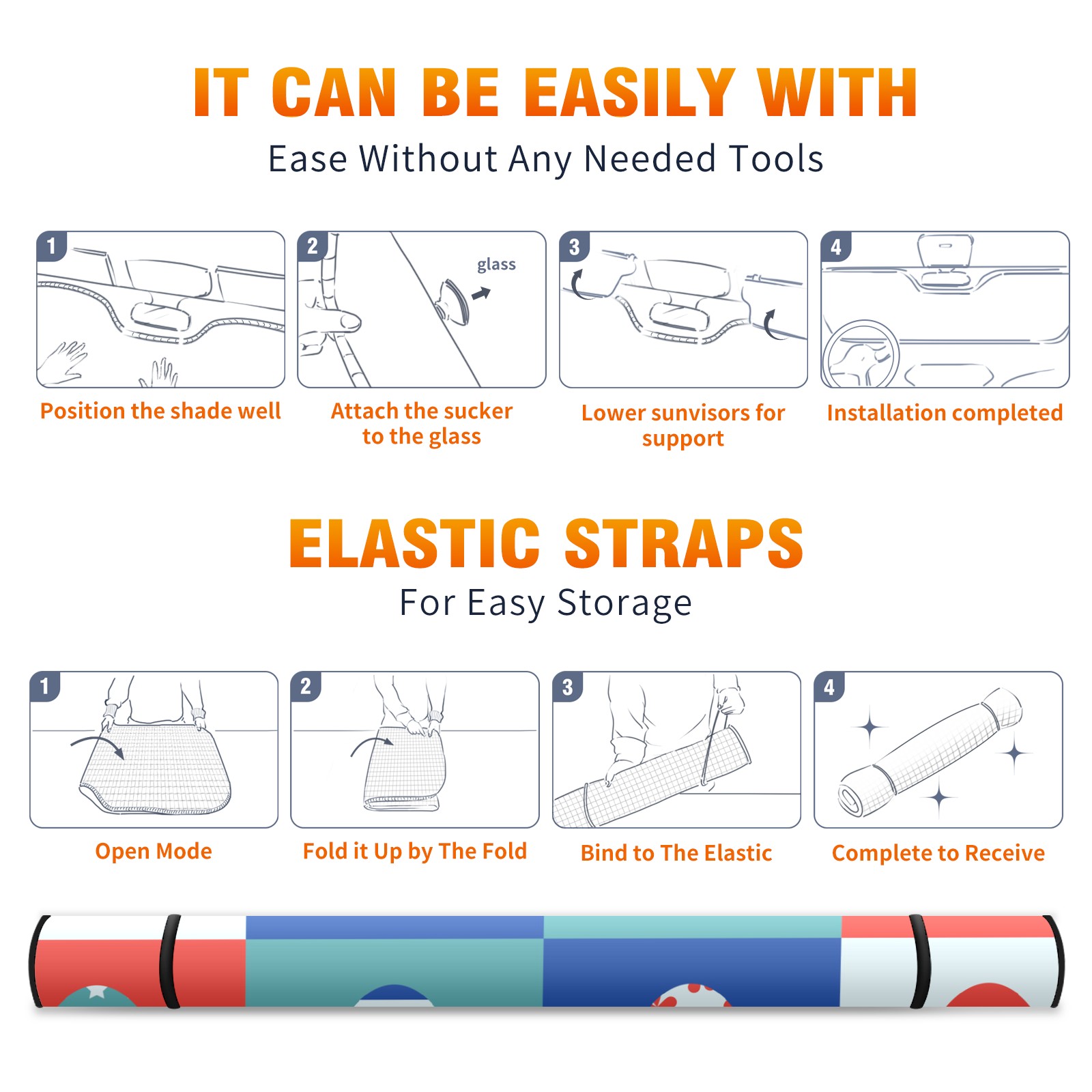 IT CAN BE EASILY WITH
Ease Without Any Needed Tools

1
Position the shade well

2
glass
Attach the sucker to the glass

3
Lower sunvisors for support

4
Installation completed

ELASTIC STRAPS
For Easy Storage

1
Open Mode

2
Fold it Up by The Fold

3
Bind to The Elastic

4
Complete to Receive