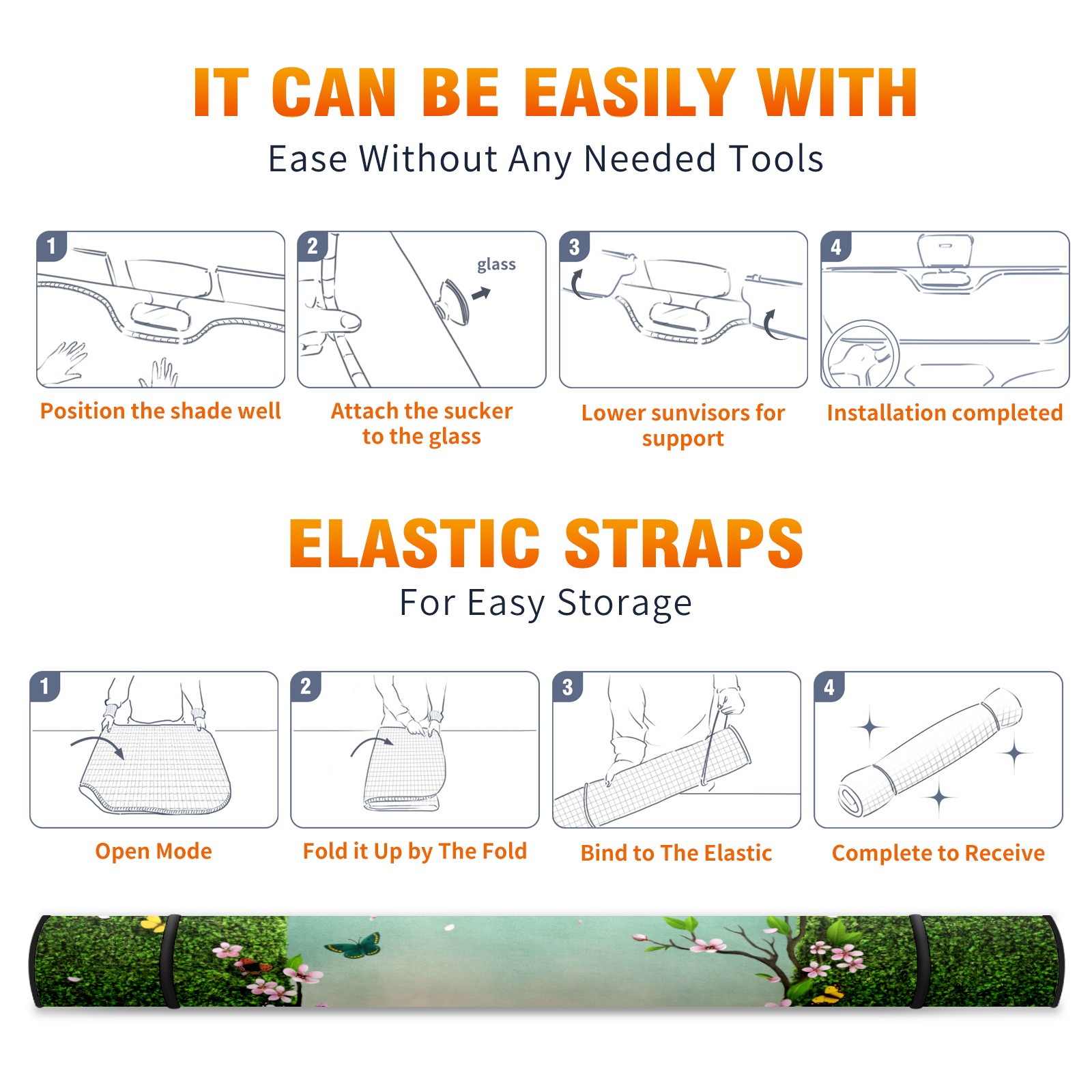 IT CAN BE EASILY WITH

Ease Without Any Needed Tools

1

Position the shade well

2

glass

Attach the sucker to the glass

3

Lower sunvisors for support

4

Installation completed

ELASTIC STRAPS

For Easy Storage

1

Open Mode

2

Fold it Up by The Fold

3

Bind to The Elastic

4

Complete to Receive