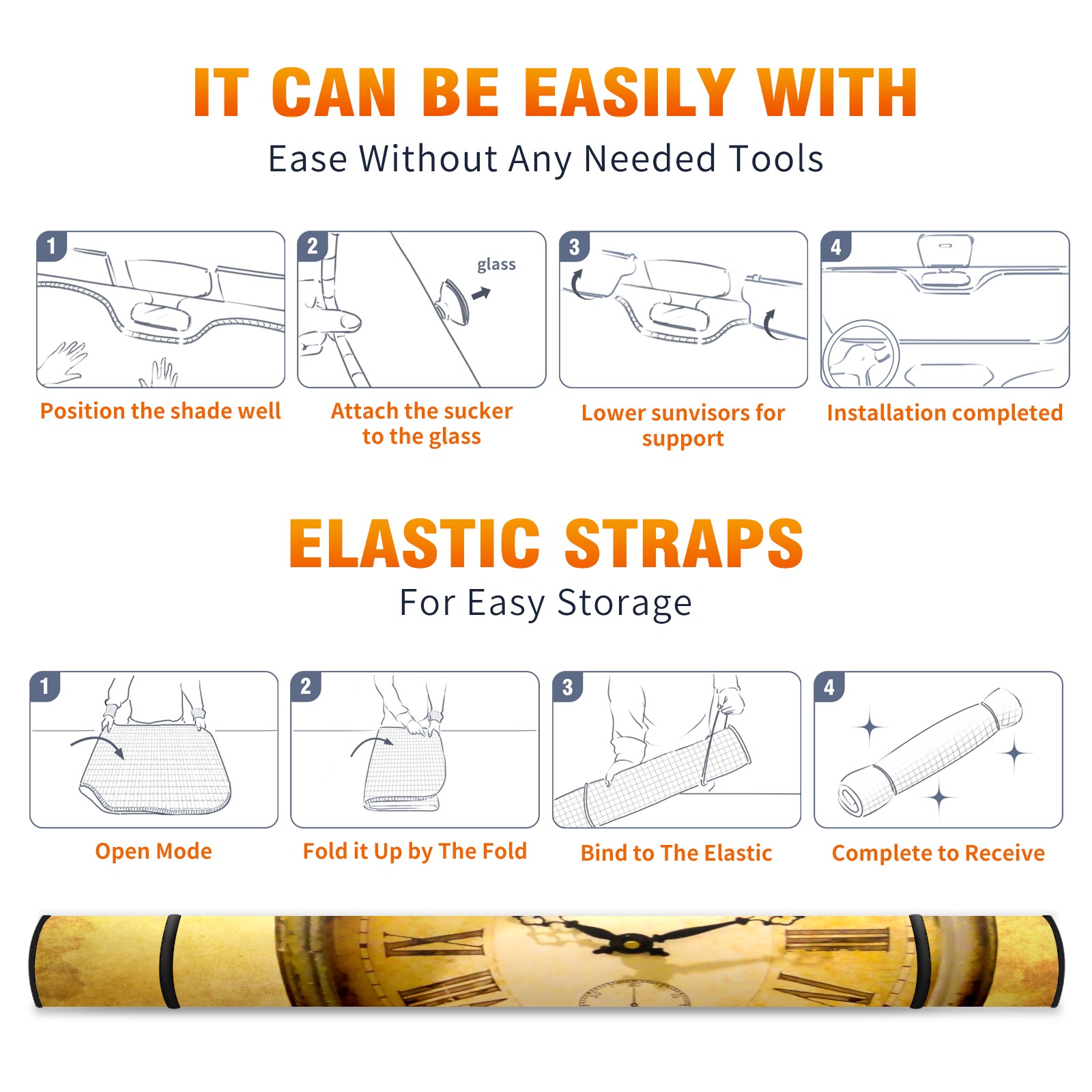 IT CAN BE EASILY WITH

Ease Without Any Needed Tools

1

Position the shade well

2

glass

Attach the sucker to the glass

3

Lower sunvisors for support

4

Installation completed

ELASTIC STRAPS

For Easy Storage

1

Open Mode

2

Fold it Up by The Fold

3

Bind to The Elastic

4

Complete to Receive