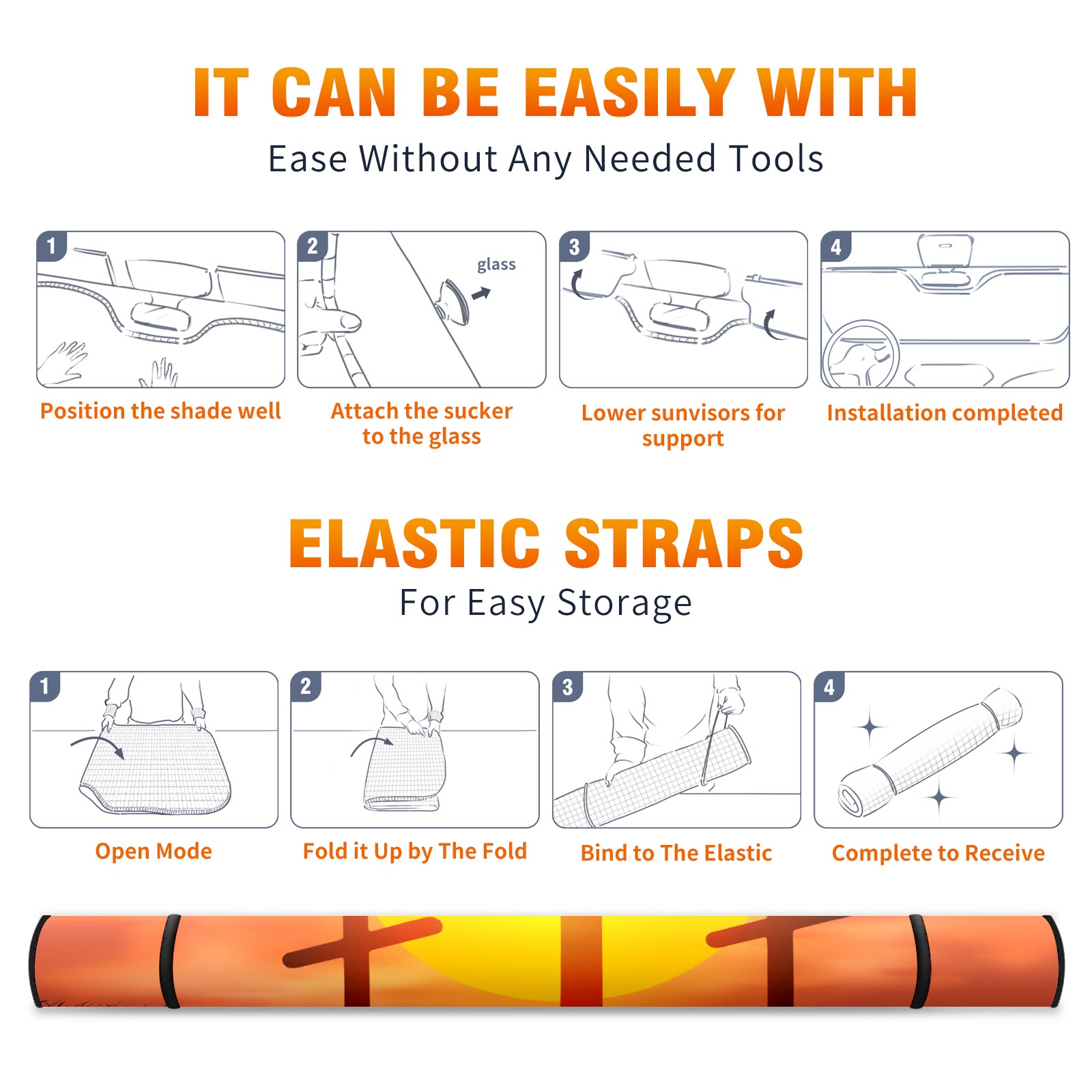 IT CAN BE EASILY WITH
Ease Without Any Needed Tools

1
Position the shade well

2
glass
Attach the sucker to the glass

3
Lower sunvisors for support

4
Installation completed

ELASTIC STRAPS
For Easy Storage

1
Open Mode

2
Fold it Up by The Fold

3
Bind to The Elastic

4
Complete to Receive