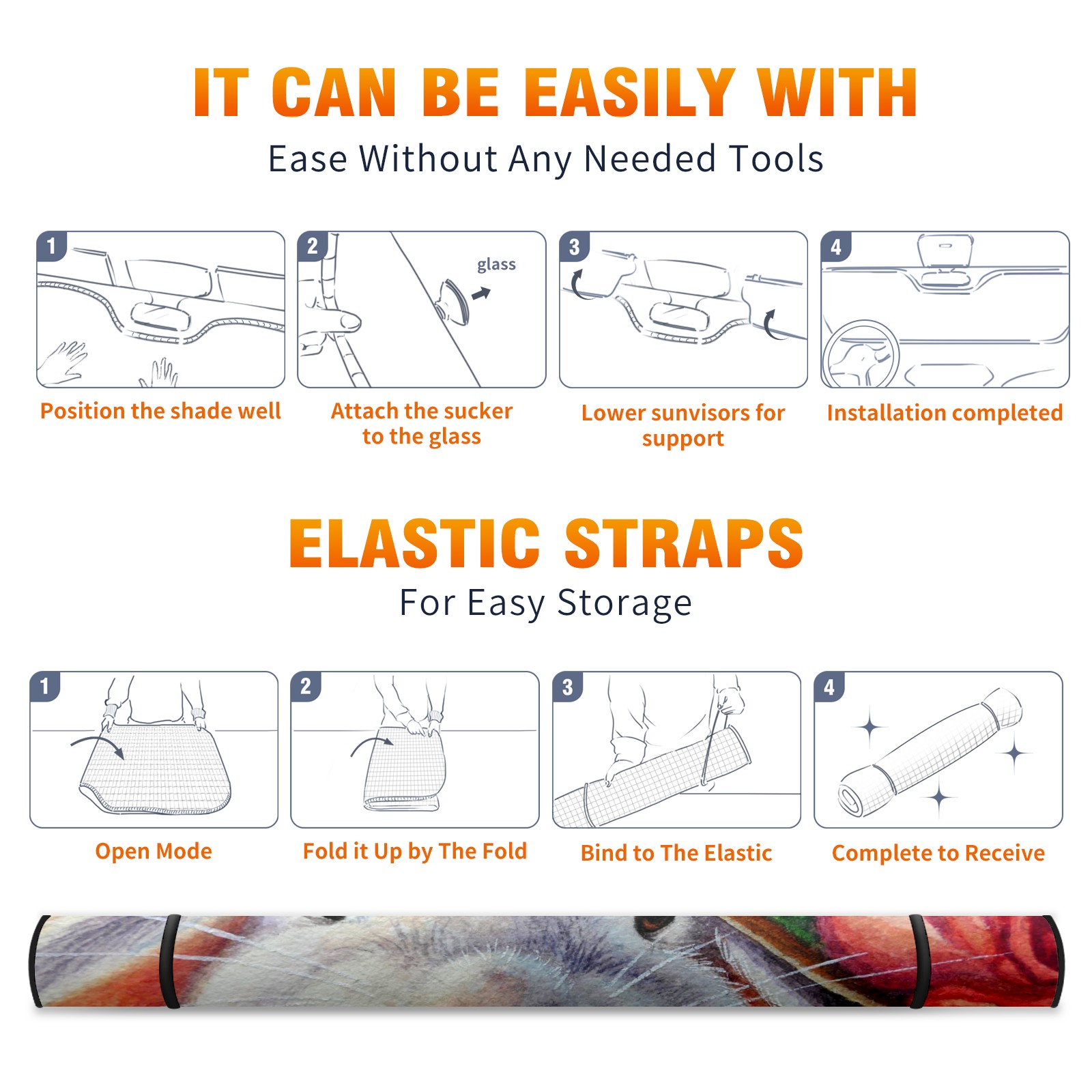 IT CAN BE EASILY WITH
Ease Without Any Needed Tools

1
Position the shade well

2
glass
Attach the sucker to the glass

3
Lower sunvisors for support

4
Installation completed

ELASTIC STRAPS
For Easy Storage

1
Open Mode

2
Fold it Up by The Fold

3
Bind to The Elastic

4
Complete to Receive