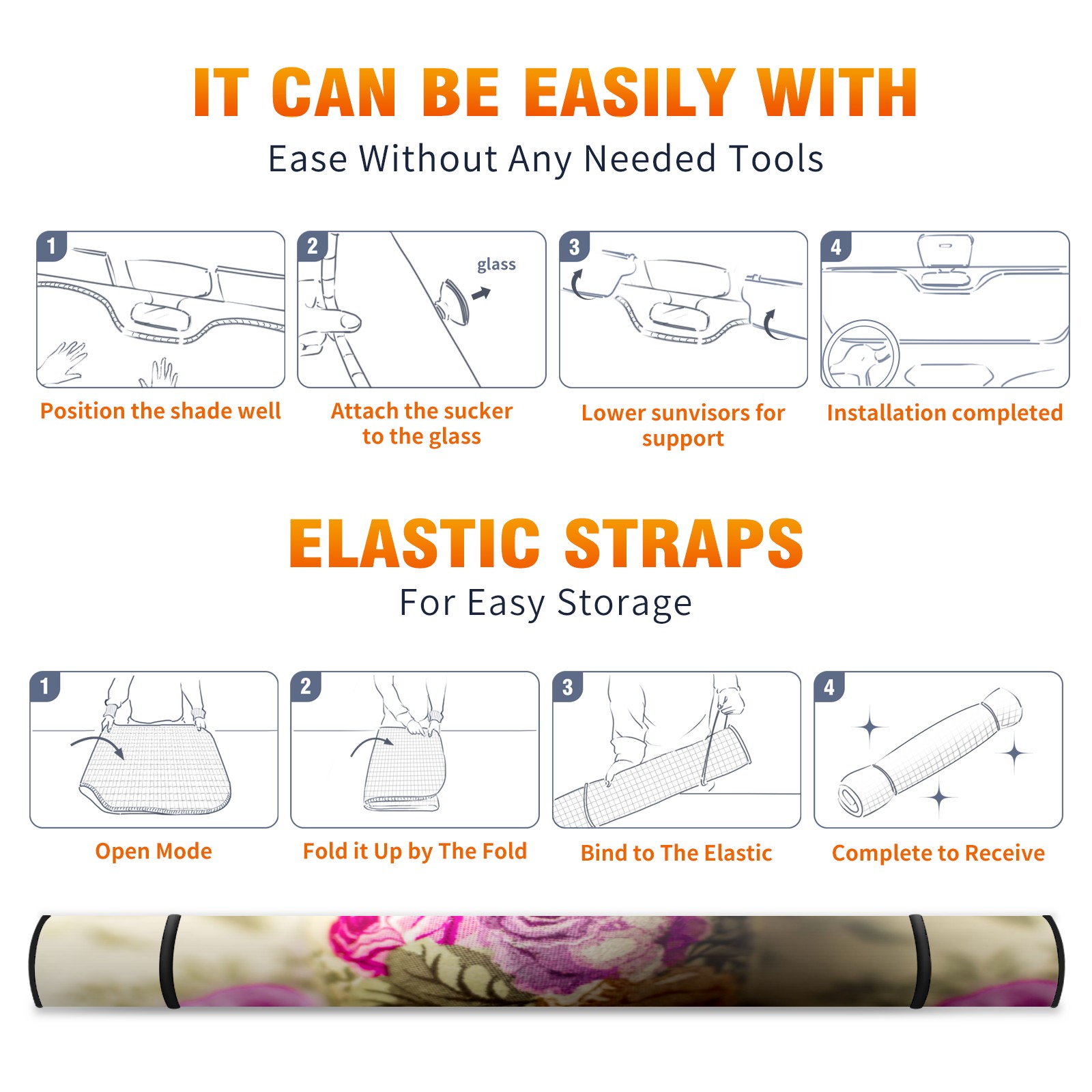 IT CAN BE EASILY WITH

Ease Without Any Needed Tools

1

Position the shade well

2

glass

Attach the sucker to the glass

3

Lower sunvisors for support

4

Installation completed

ELASTIC STRAPS

For Easy Storage

1

Open Mode

2

Fold it Up by The Fold

3

Bind to The Elastic

4

Complete to Receive