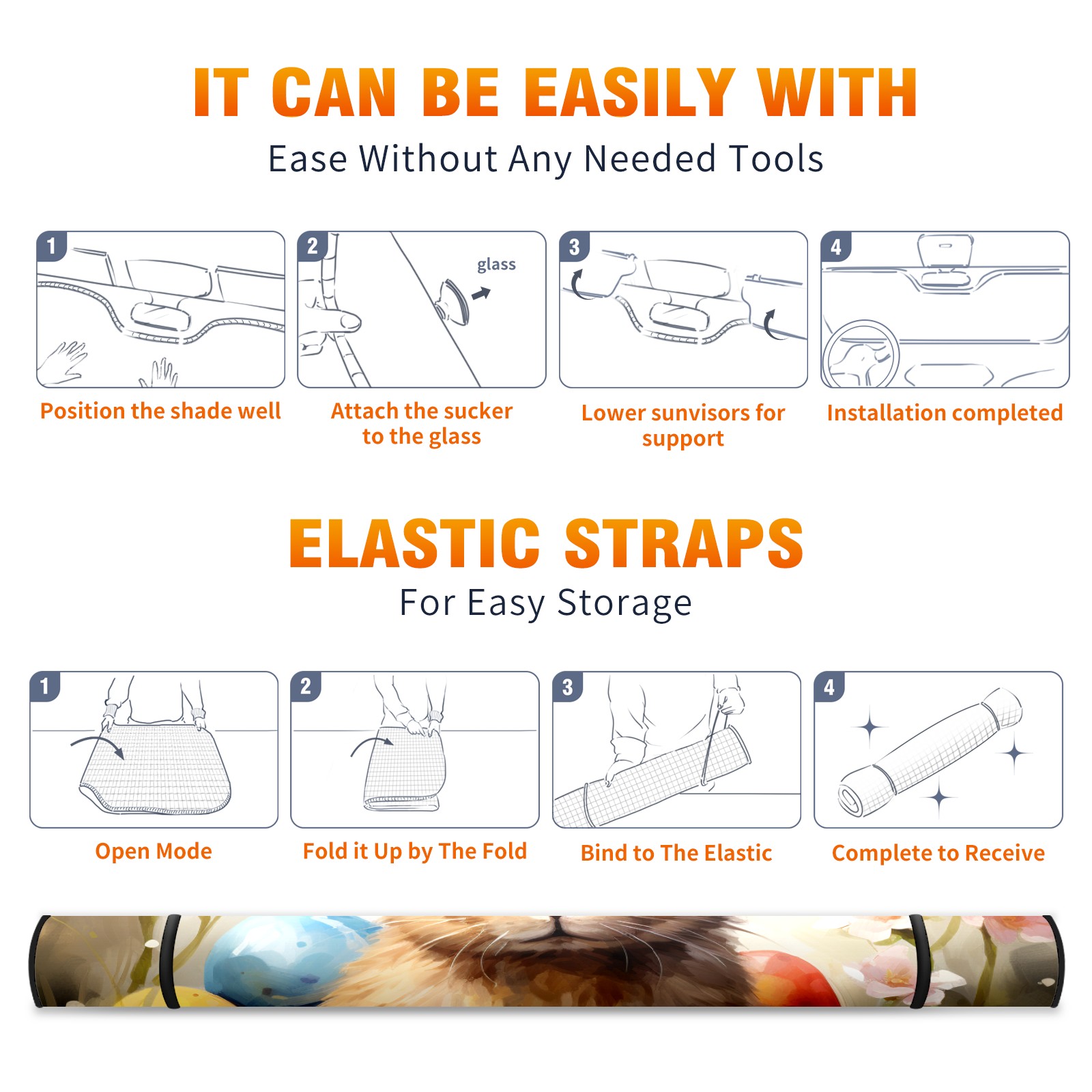 IT CAN BE EASILY WITH
Ease Without Any Needed Tools

1
Position the shade well

2
glass
Attach the sucker to the glass

3
Lower sunvisors for support

4
Installation completed

ELASTIC STRAPS
For Easy Storage

1
Open Mode

2
Fold it Up by The Fold

3
Bind to The Elastic

4
Complete to Receive