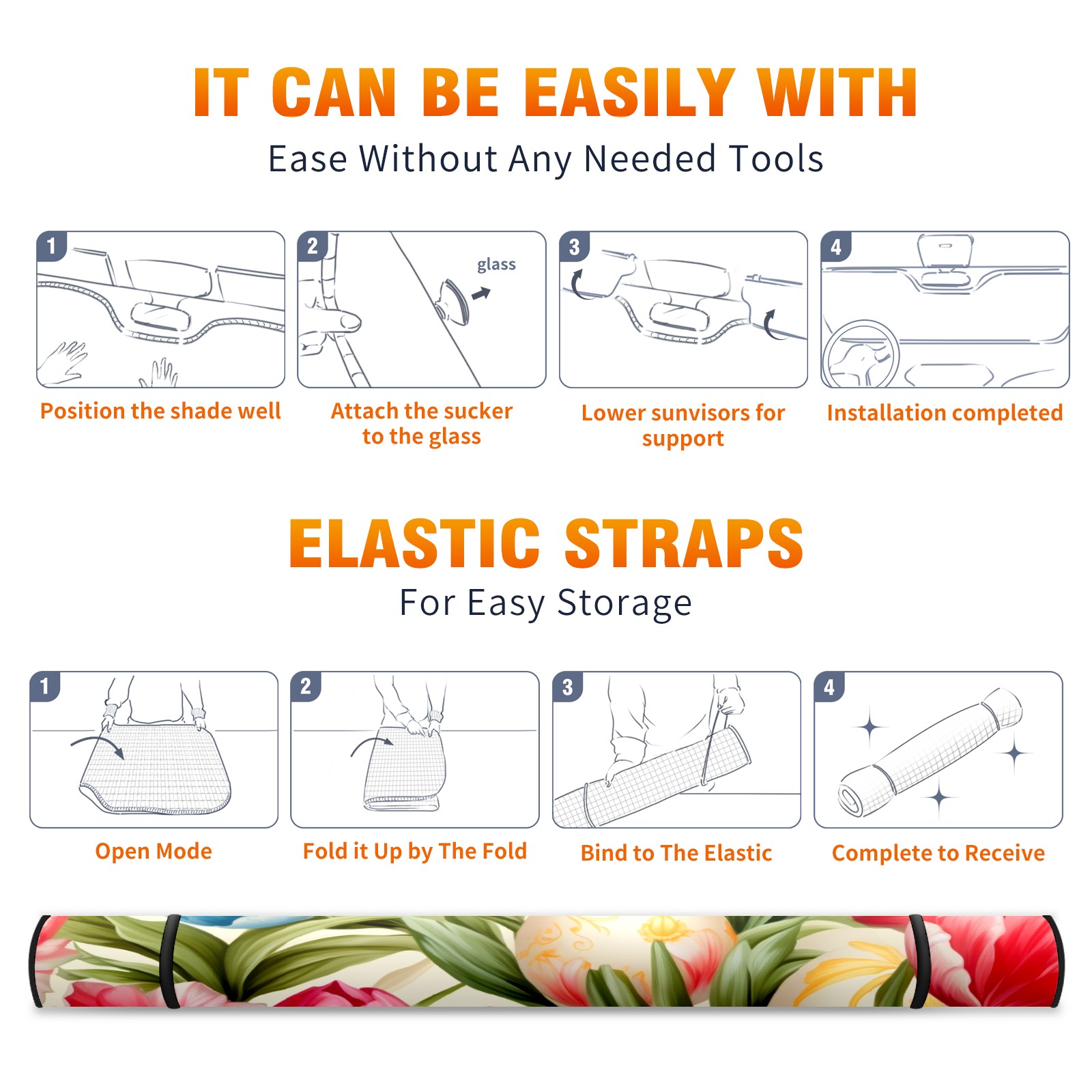 IT CAN BE EASILY WITH

Ease Without Any Needed Tools

1

Position the shade well

2

glass

Attach the sucker to the glass

3

Lower sunvisors for support

4

Installation completed

ELASTIC STRAPS

For Easy Storage

1

Open Mode

2

Fold it Up by The Fold

3

Bind to The Elastic

4

Complete to Receive