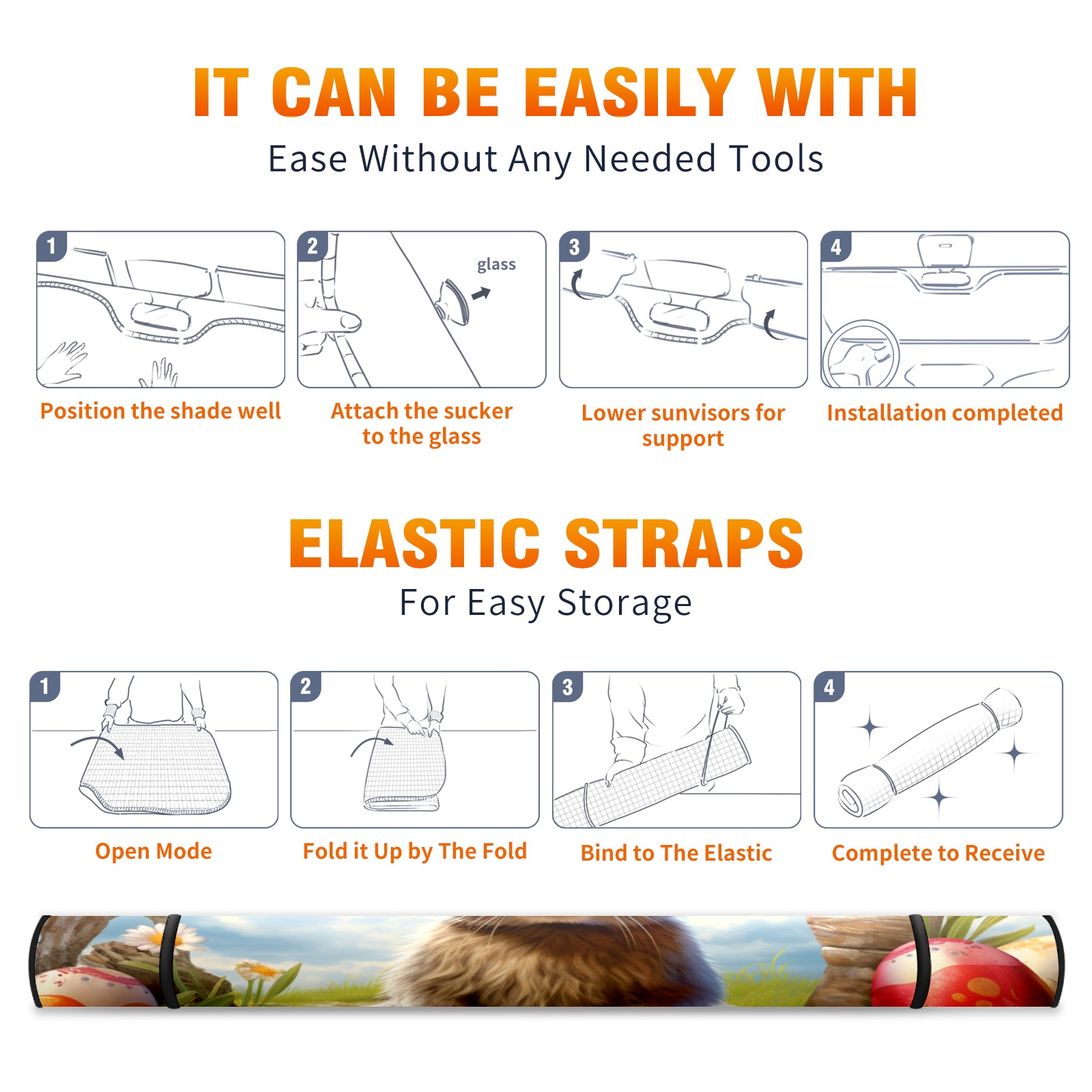 IT CAN BE EASILY WITH

Ease Without Any Needed Tools

1

Position the shade well

2

glass

Attach the sucker to the glass

3

Lower sunvisors for support

4

Installation completed

ELASTIC STRAPS

For Easy Storage

1

Open Mode

2

Fold it Up by The Fold

3

Bind to The Elastic

4

Complete to Receive