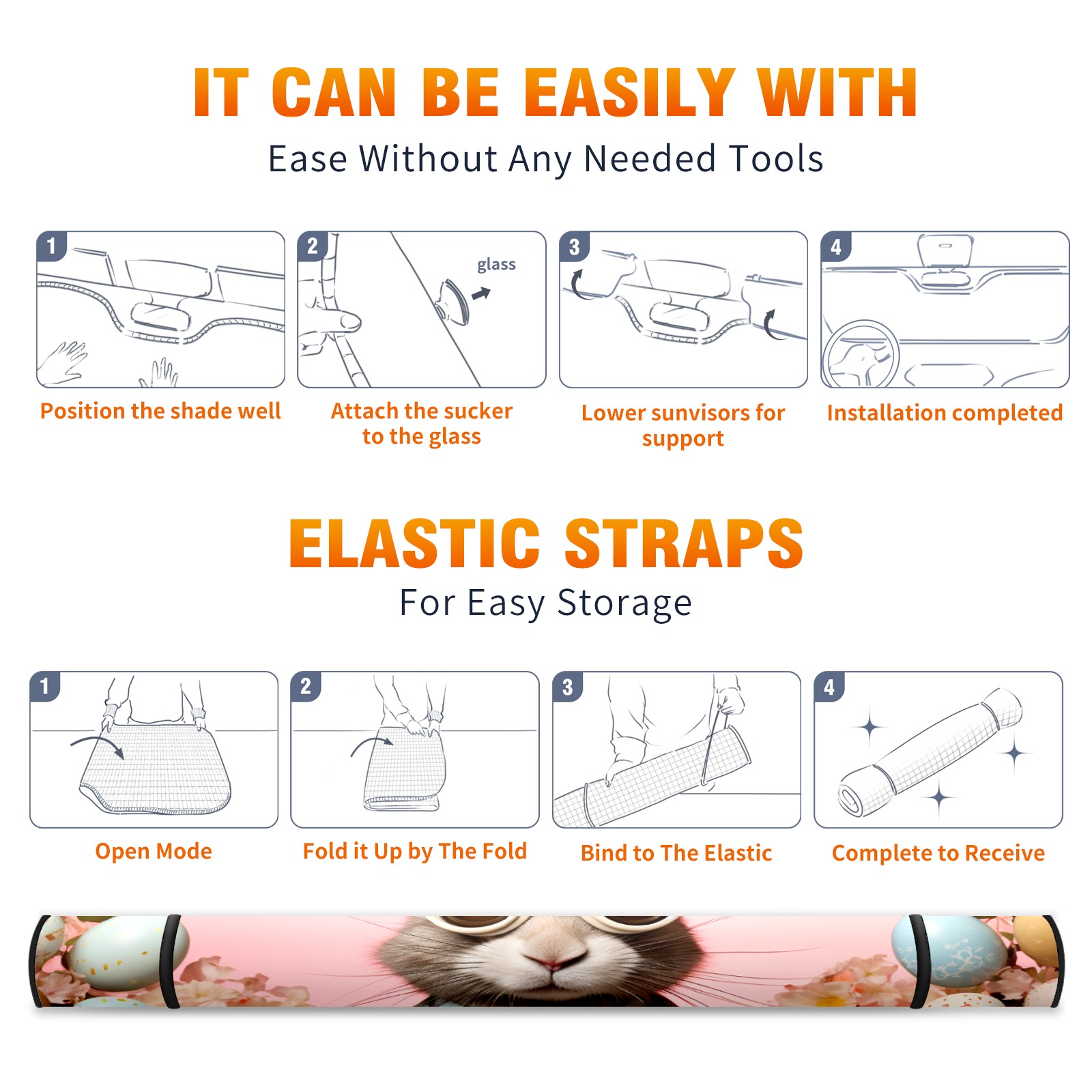 IT CAN BE EASILY WITH
Ease Without Any Needed Tools

1
Position the shade well

2
glass
Attach the sucker to the glass

3
Lower sunvisors for support

4
Installation completed

ELASTIC STRAPS
For Easy Storage

1
Open Mode

2
Fold it Up by The Fold

3
Bind to The Elastic

4
Complete to Receive